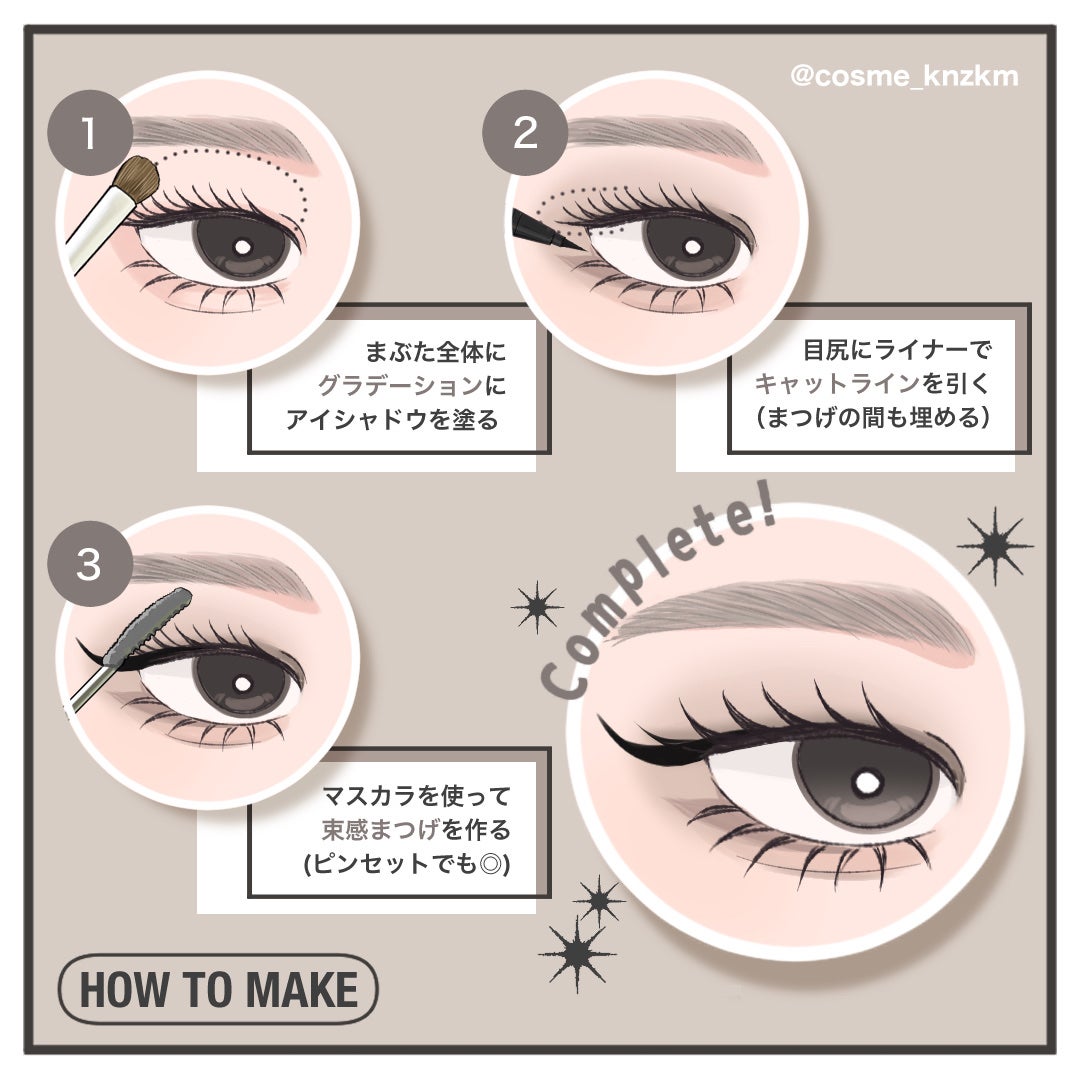 @cosme_knzkm

1

まぶた全体に
グラデーションに
アイシャドウを塗る

2

目尻にライナーで
キャットラインを引く
(まつげの間も埋める)

3

マスカラを使って
束感まつげを作る
(ピンセットでも◎)

Complete!

HOW TO MAKE