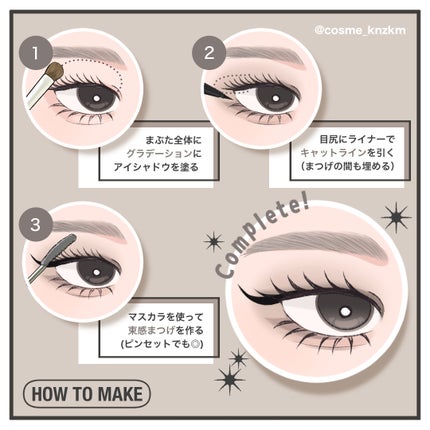 @cosme_knzkm

1

まぶた全体に
グラデーションに
アイシャドウを塗る

2

目尻にライナーで
キャットラインを引く
(まつげの間も埋める)

3

マスカラを使って
束感まつげを作る
(ピンセットでも◎)

Complete!

HOW TO MAKE