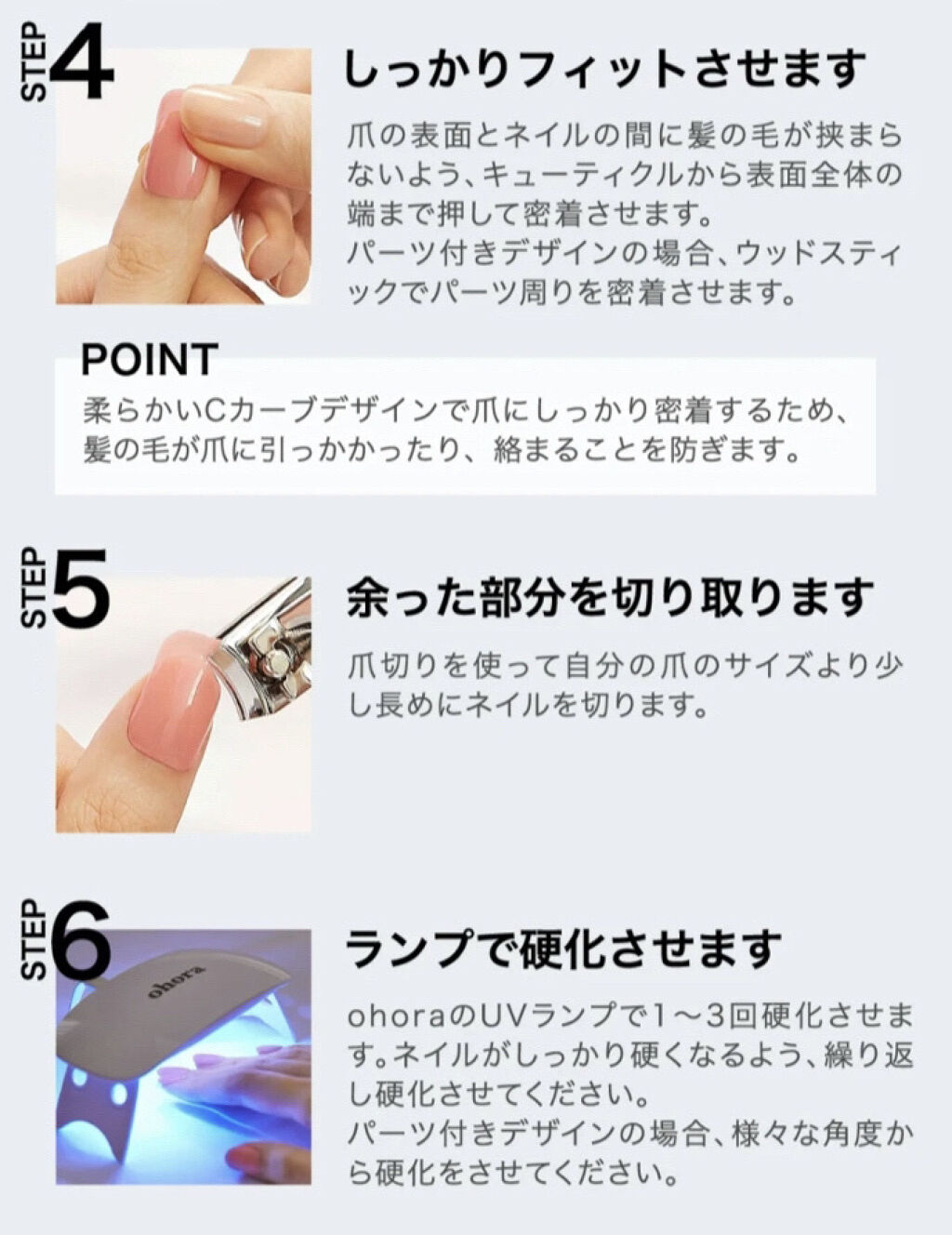 STEP 4

しっかりフィットさせます

爪の表面とネイルの間に髪の毛が挟まらないよう、キューティクルから表面全体の端まで押して密着させます。
パーツ付きデザインの場合、ウッドスティックでパーツ周りを密着させます。

POINT
柔らかいCカーブデザインで爪にしっかり密着するため、髪の毛が爪に引っかかったり、絡まることを防ぎます。

STEP 5

余った部分を切り取ります

爪切りを使って自分の爪のサイズより少し長めにネイルを切ります。

STEP 6

ohora

ランプで硬化させます

ohoraのUVランプで1～3回硬化させます。ネイルがしっかり硬くなるよう、繰り返し硬化させてください。
パーツ付きデザインの場合、様々な角度から硬化をさせてください。