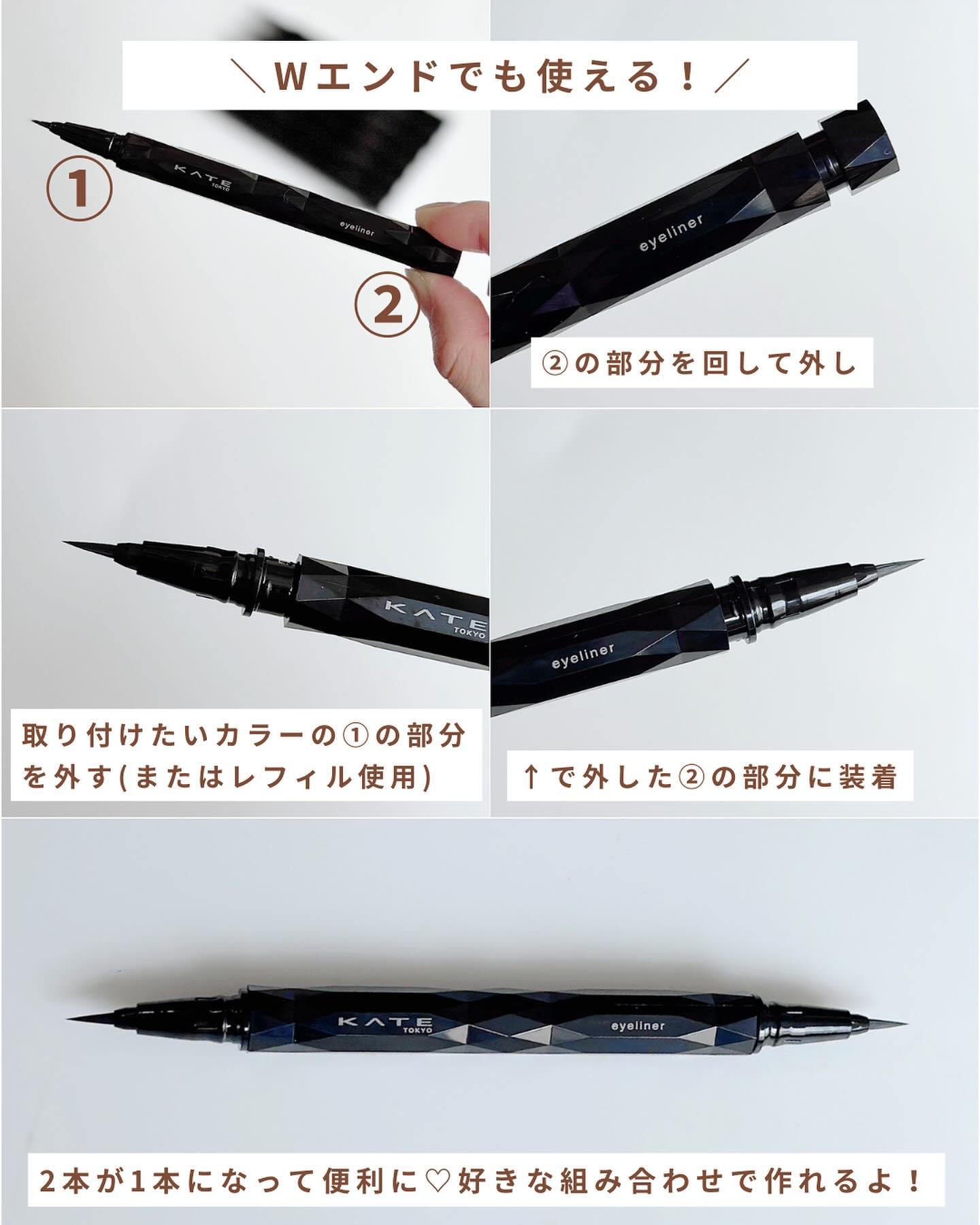 ＼Wエンドでも使える！／

①

KATE TOKYO

eyeliner

②

eyeliner

②の部分を回して外し

KATE TOKYO

eyeliner

取り付けたいカラーの①の部分を外す(またはレフィル使用)

↑で外した②の部分に装着

KATE TOKYO

eyeliner

2本が1本になって便利に♡好きな組み合わせで作れるよ！