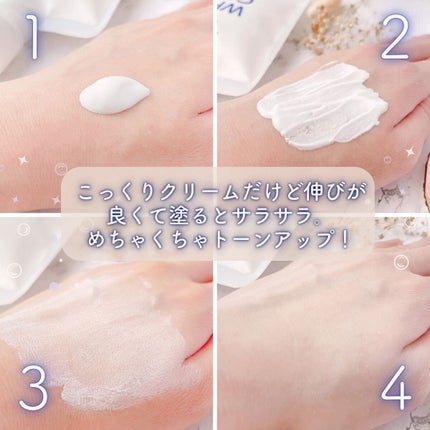 1

2

こっくりクリームだけど伸びが
良くて塗るとサラサラ。
めちゃくちゃトーンアップ！

3

4