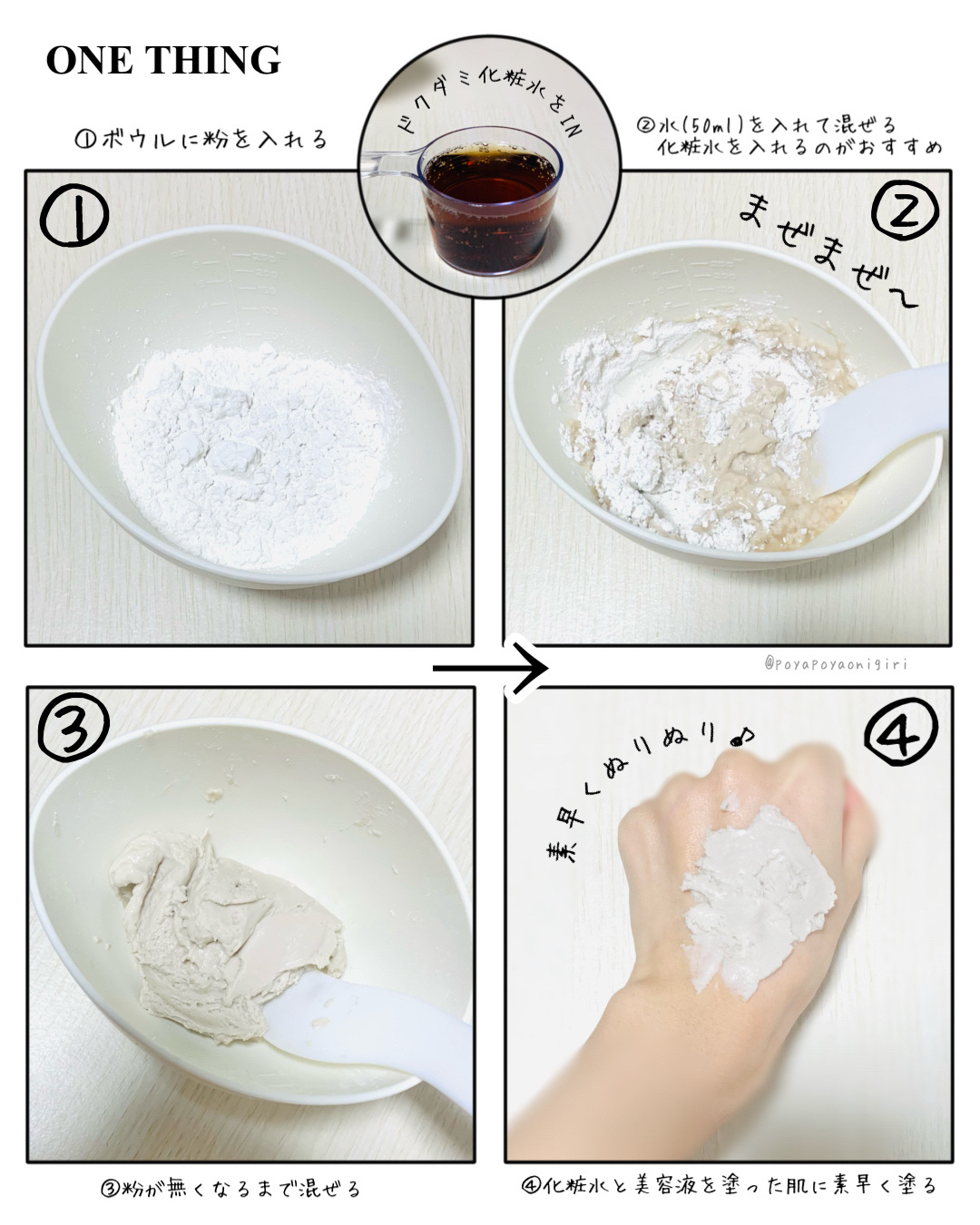 ONE THING

①ボウルに粉を入れる

ドクダミ化粧水をIN

②水(50ml)を入れて混ぜる
化粧水を入れるのがおすすめ

①

②

まぜまぜ〜

@poyapoyaonigiri

③

④

素早くぬりぬり♪

③粉が無くなるまで混ぜる

④化粧水と美容液を塗った肌に素早く塗る