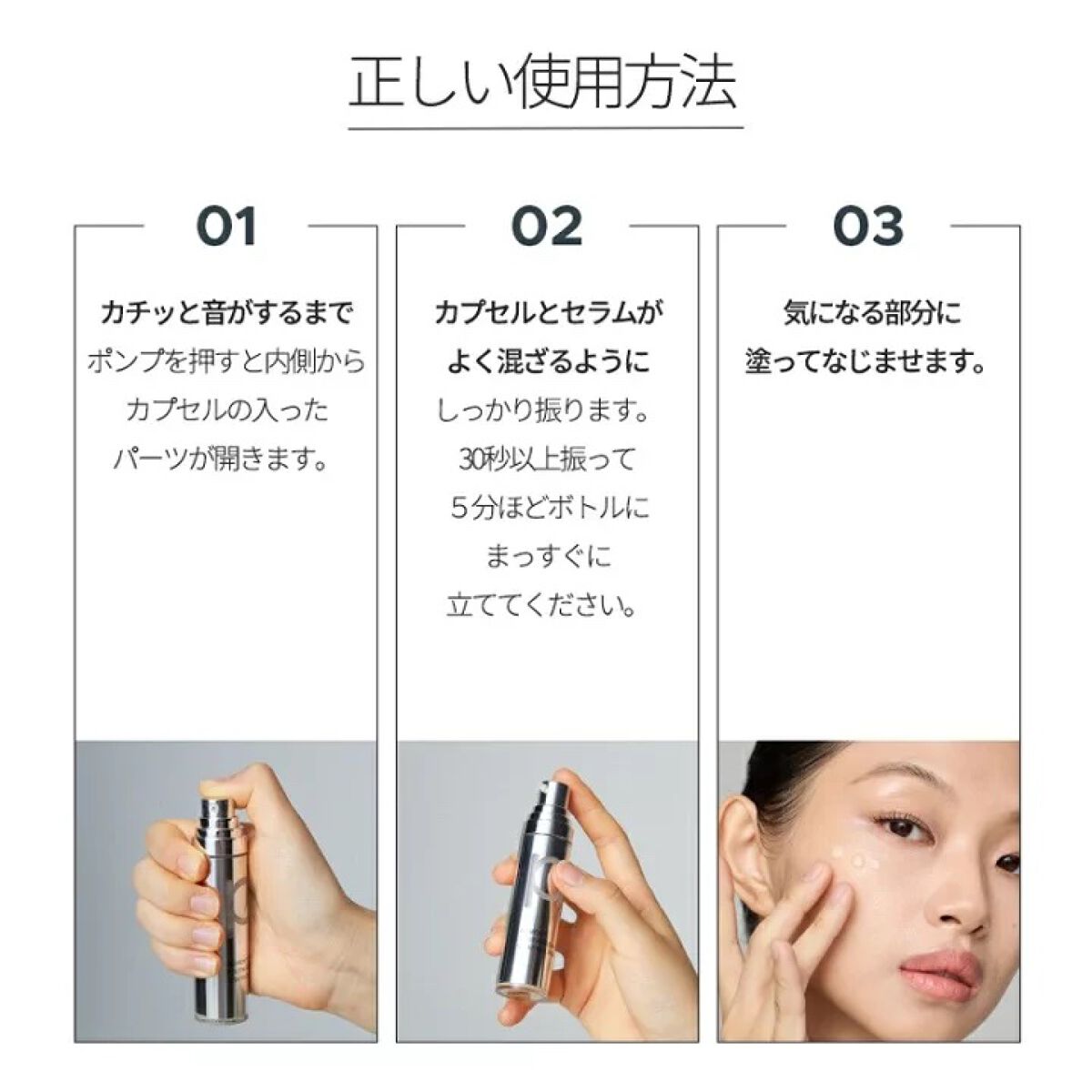 正しい使用方法

01

カチッと音がするまで ポンプを押すと内側から カプセルの入った パーツが開きます。

02

カプセルとセラムが よく混ざるように しっかり振ります。 30秒以上振って 5分ほどボトルに まっすぐに 立ててください。

03

気になる部分に 塗ってなじませます。