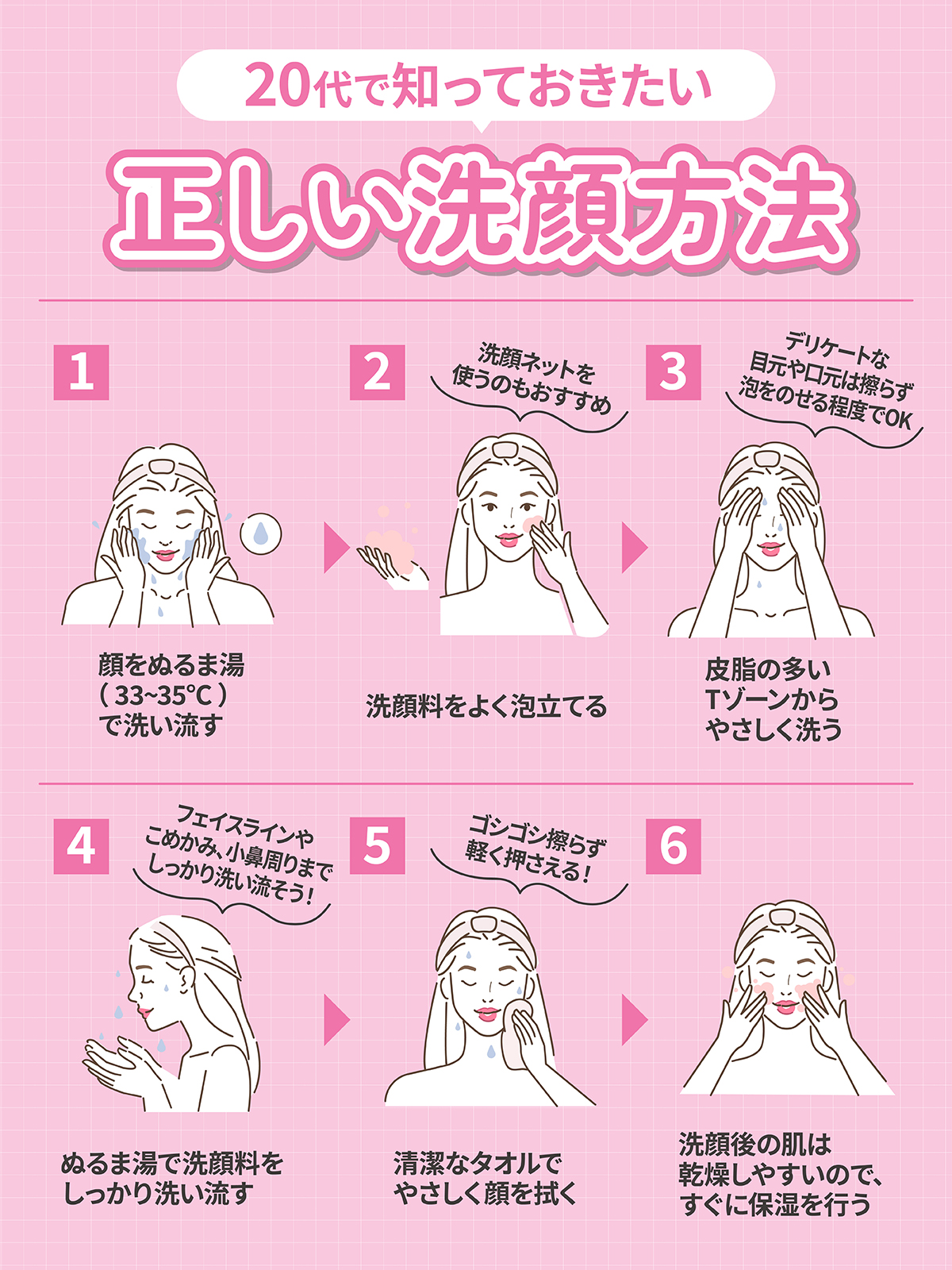 20代で知っておきたい

正しい洗顔方法

1

顔をぬるま湯（33~35°C）で洗い流す

2

洗顔ネットを使うのもおすすめ

洗顔料をよく泡立てる

3

デリケートな目元や口元は擦らず泡をのせる程度でOK

皮脂の多いTゾーンからやさしく洗う

4

フェイスラインやこめかみ、小鼻周りまでしっかり洗い流そう！

ぬるま湯で洗顔料をしっかり洗い流す

5

ゴシゴシ擦らず軽く押さえる！

清潔なタオルでやさしく顔を拭く

6

洗顔後の肌は乾燥しやすいので、すぐに保湿を行う