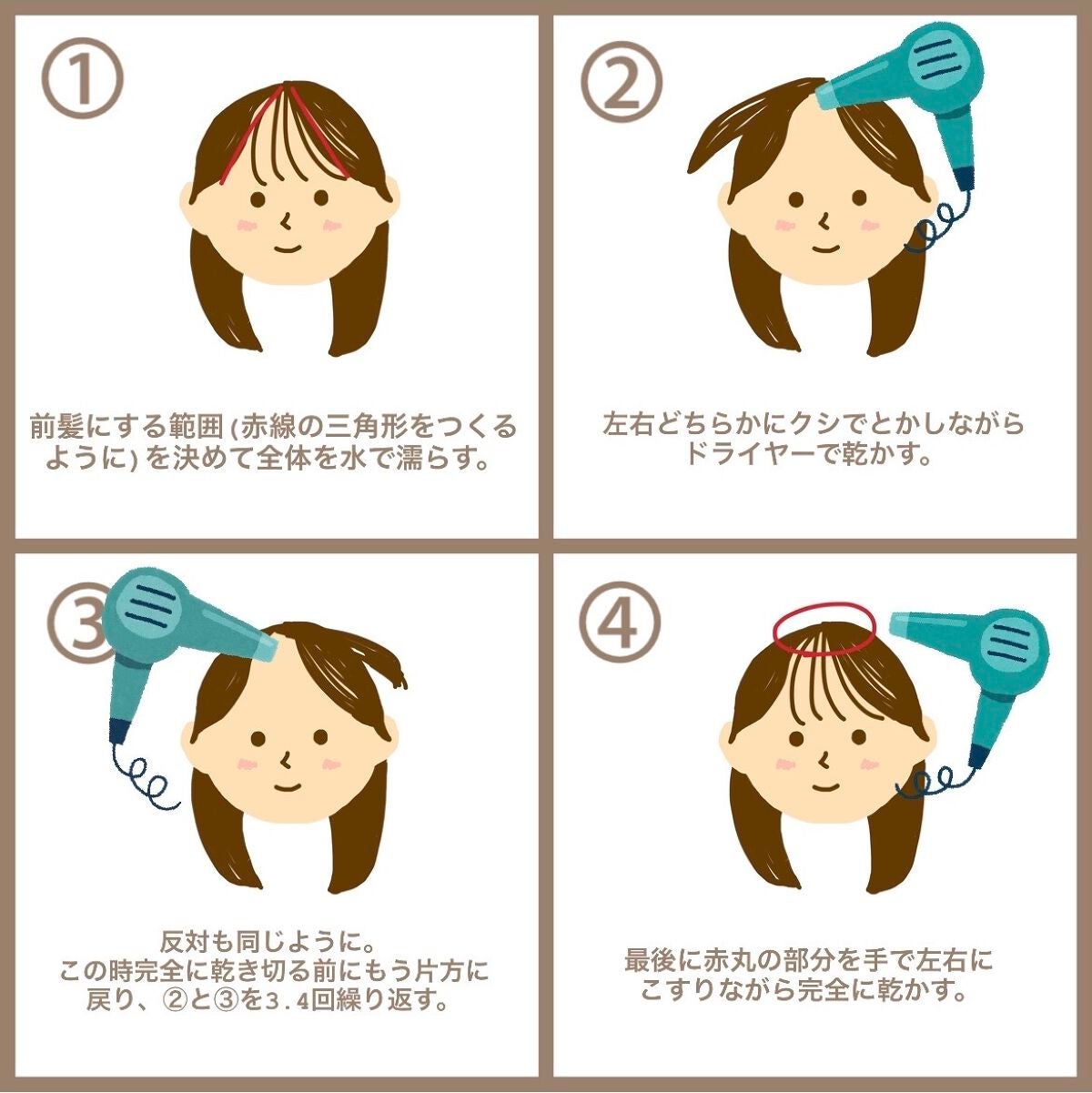 ①

前髪にする範囲 (赤線の三角形をつくるように) を決めて全体を水で濡らす。

②

左右どちらかにクシでとかしながらドライヤーで乾かす。

③

反対も同じように。
この時完全に乾き切る前にもう片方に戻り、②と③を3.4回繰り返す。

④

最後に赤丸の部分を手で左右にこすりながら完全に乾かす。