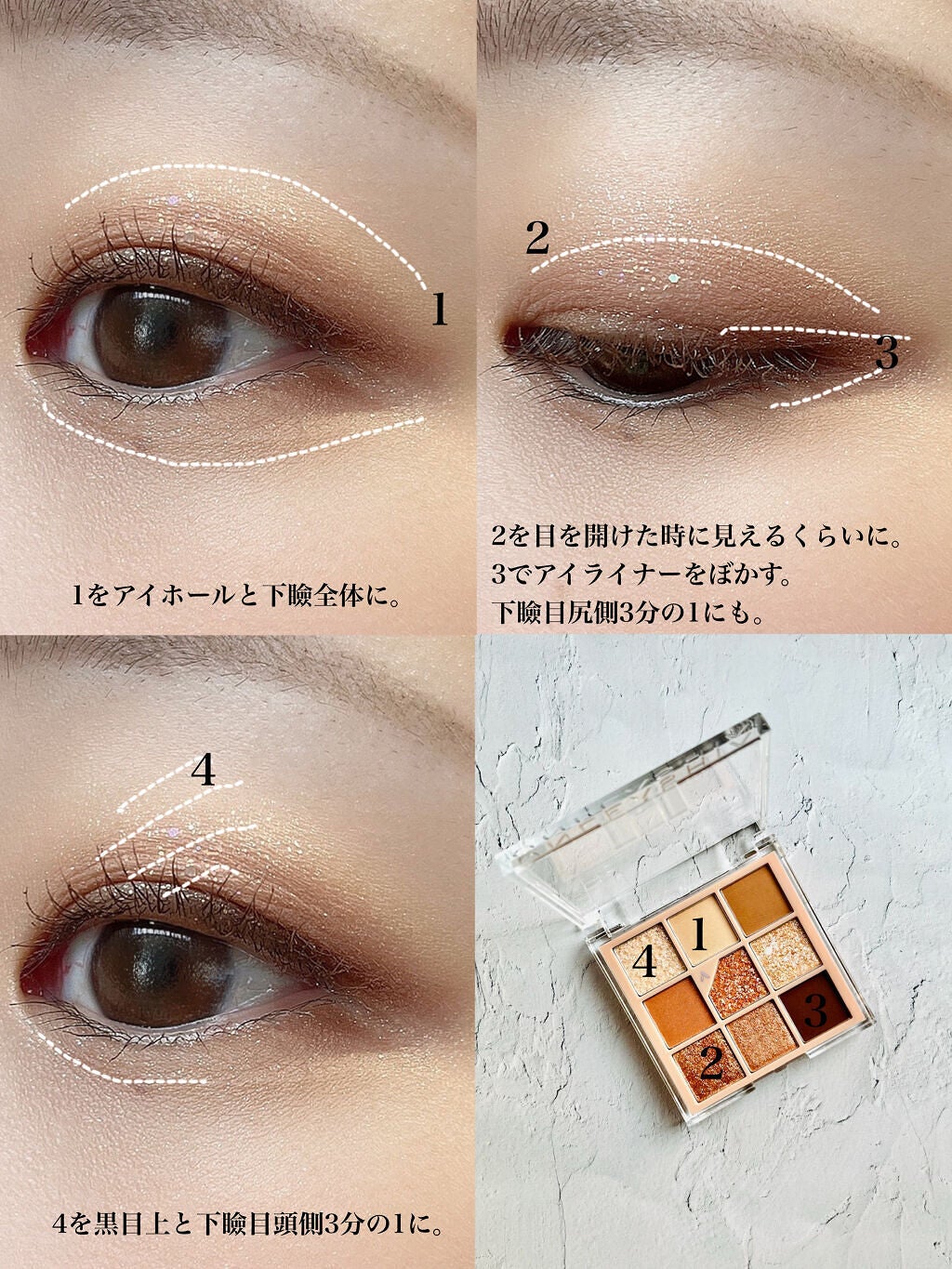 1

1をアイホールと下瞼全体に。

2

3

2を目を開けた時に見えるくらいに。
3でアイライナーをぼかす。
下瞼目尻側3分の1にも。

4

4を黒目上と下瞼目頭側3分の1に。

4 1
3
2