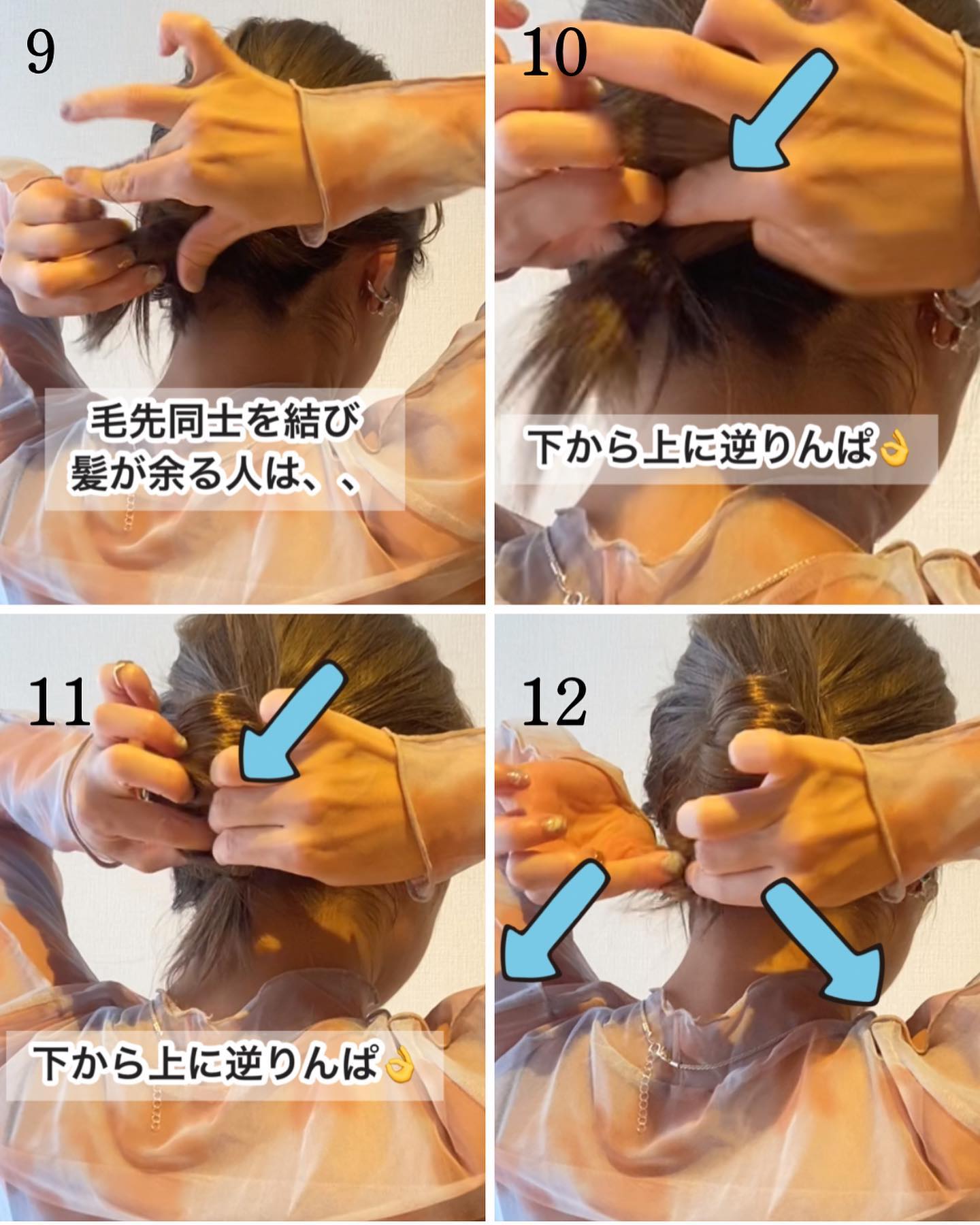 9

毛先同士を結び
髪が余る人は、、

10

下から上に逆りんぱ👌

11

下から上に逆りんぱ👌

12