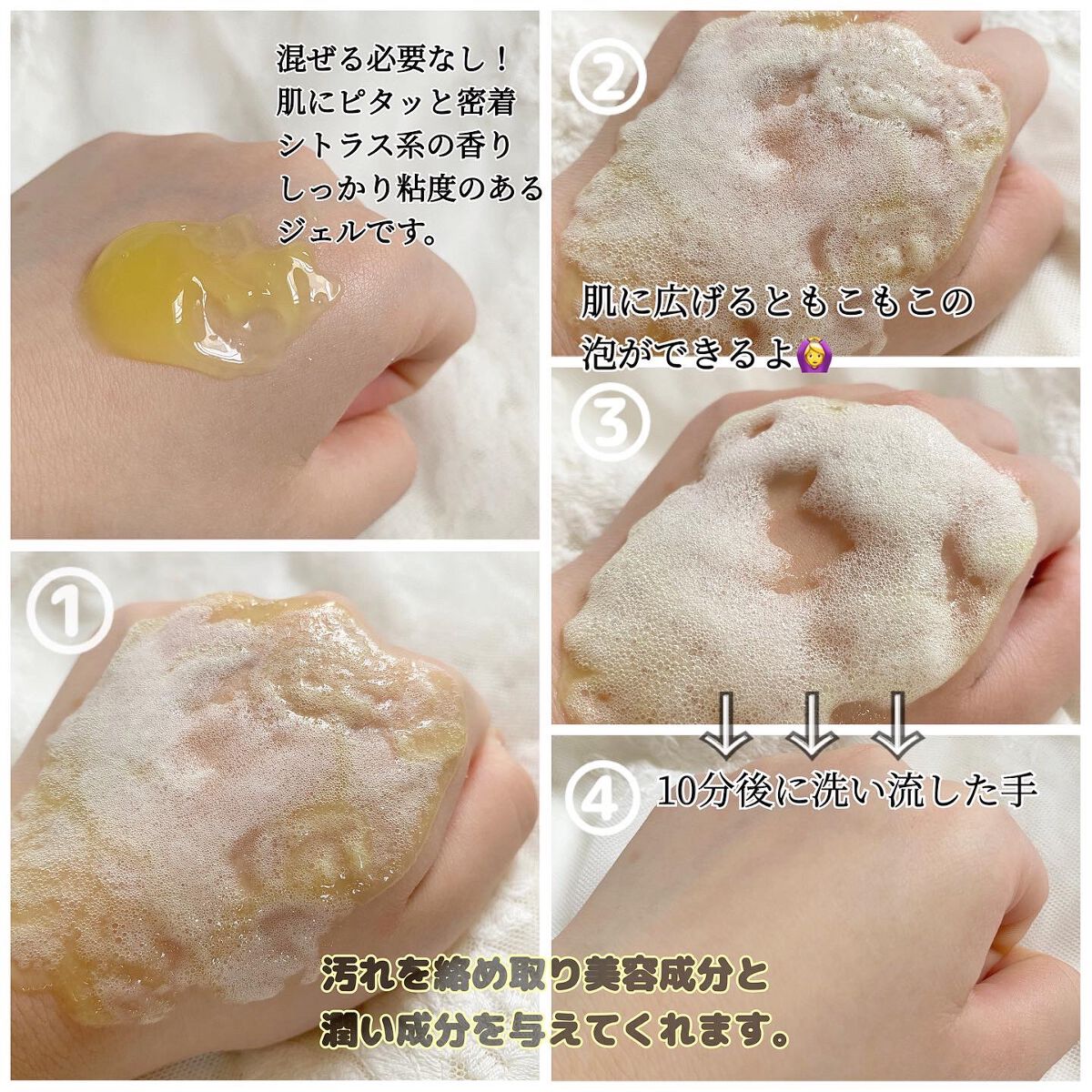 混ぜる必要なし！
肌にピタッと密着
シトラス系の香り
しっかり粘度のある
ジェルです。

②

肌に広げるともこもこの
泡ができるよ🙆‍♀️

③

①

↓ ↓ ↓

④ 10分後に洗い流した手

汚れを絡め取り美容成分と
潤い成分を与えてくれます。