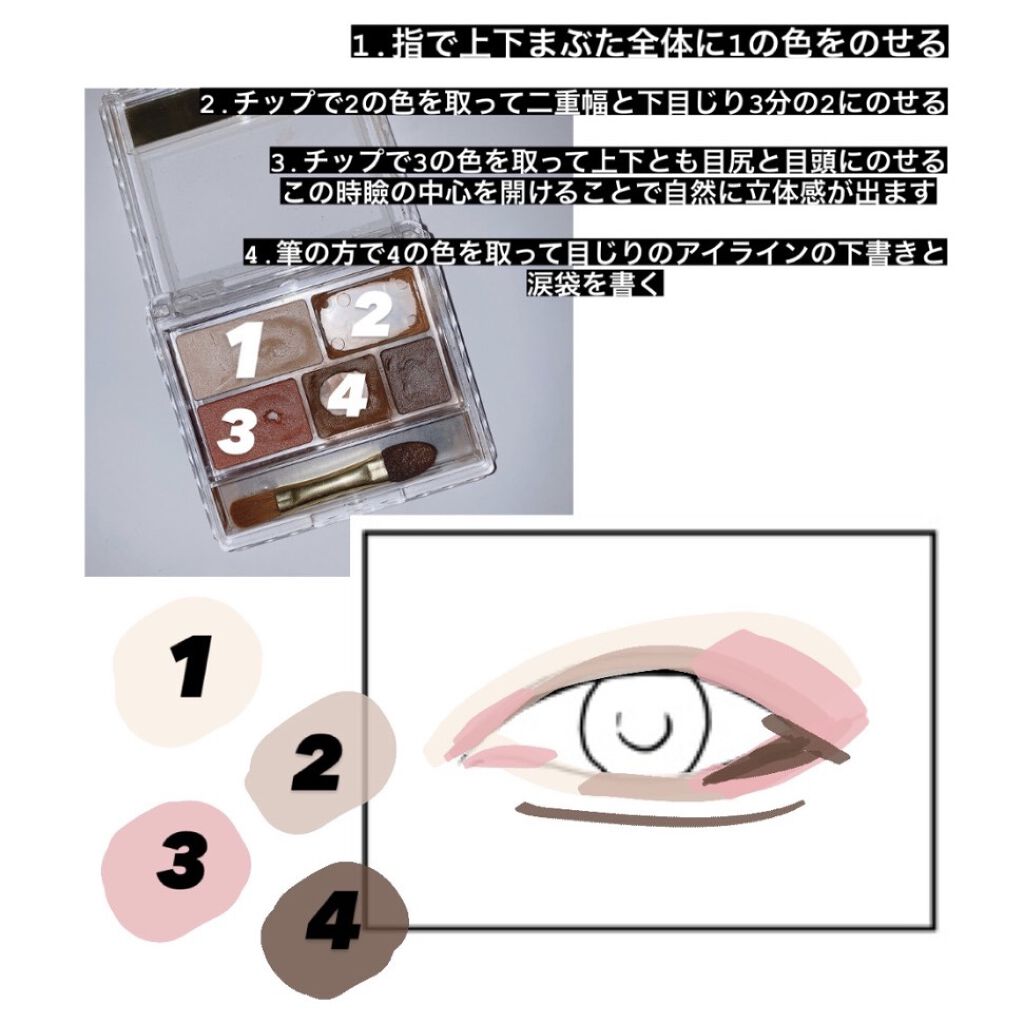 1.指で上下まぶた全体に1の色をのせる

2.チップで2の色を取って二重幅と下目じり3分の2にのせる

3.チップで3の色を取って上下とも目尻と目頭にのせる
この時瞼の中心を開けることで自然に立体感が出ます

4.筆の方で4の色を取って目じりのアイラインの下書きと涙袋を書く

1
2
3
4

1
2
3
4