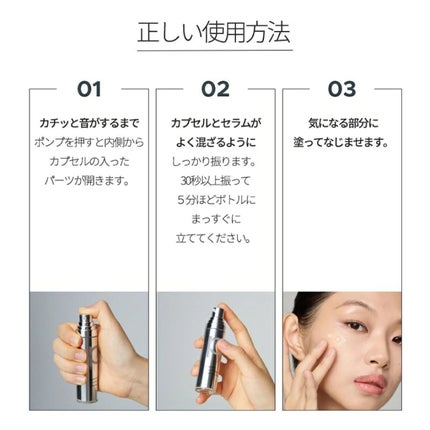 正しい使用方法

01

カチッと音がするまで
ポンプを押すと内側から
カプセルの入った
パーツが開きます。

02

カプセルとセラムが
よく混ざるように
しっかり振ります。
30秒以上振って
５分ほどボトルに
まっすぐに
立ててください。

03

気になる部分に
塗ってなじませます。