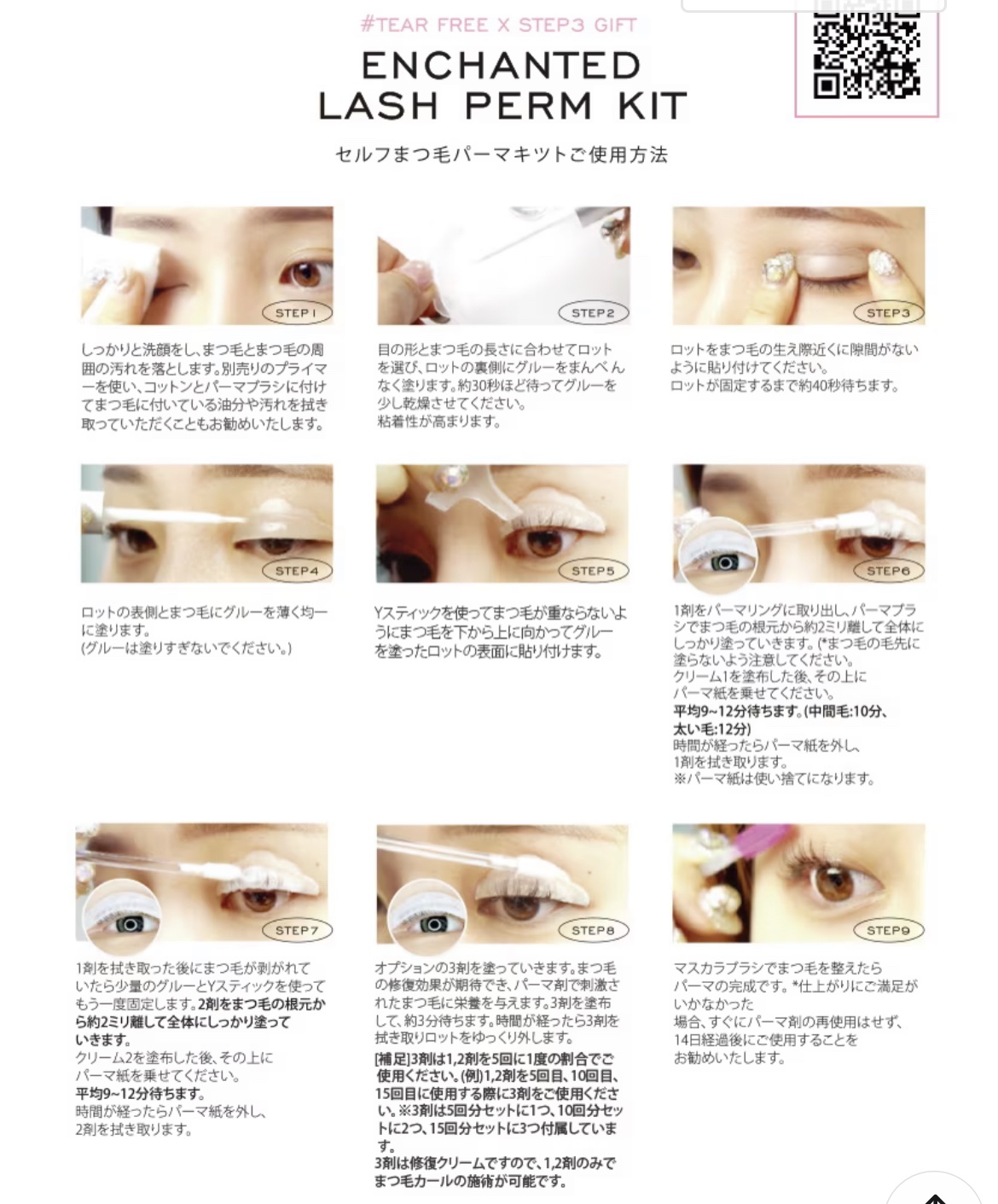 #TEAR FREE X STEP3 GIFT

ENCHANTED LASH PERM KIT

セルフまつ毛パーマキットご使用方法

STEP1

しっかりと洗顔をし、まつ毛とまつ毛の周囲の汚れを落とします。別売りのプライマーを使い、コットンとパーマブラシに付けてまつ毛に付いている油分や汚れを拭き取っていただくこともお勧めいたします。

STEP2

目の形とまつ毛の長さに合わせてロットを選び、ロットの裏側にグルーをまんべんなく塗ります。約30秒ほど待ってグルーを少し乾燥させてください。
粘着性が高まります。

STEP3

ロットをまつ毛の生え際近くに隙間がないように貼り付けてください。
ロットが固定するまで約40秒待ちます。

STEP4

ロットの表側とまつ毛にグルーを薄く均一に塗ります。
(グルーは塗りすぎないでください。)

STEP5

Yスティックを使ってまつ毛が重ならないようにまつ毛を下から上に向かってグルーを塗ったロットの表面に貼り付けます。

STEP6

1剤をパーマリングに取り出し、パーマブラシでまつ毛の根元から約2ミリ離して全体にしっかり塗っていきます。(*まつ毛の毛先に塗らないよう注意してください。
クリーム1を塗布した後、その上にパーマ紙を乗せてください。
平均9~12分待ちます。(中間毛:10分、太い毛:12分)
時間が経ったらパーマ紙を外し、1剤を拭き取ります。
※パーマ紙は使い捨てになります。

STEP7

1剤を拭き取った後にまつ毛が剥がれていたら少量のグルーとYスティックを使ってもう一度固定します。2剤をまつ毛の根元から約2ミリ離して全体にしっかり塗っていきます。
クリーム2を塗布した後、その上にパーマ紙を乗せてください。
平均9~12分待ちます。
時間が経ったらパーマ紙を外し、2剤を拭き取ります。

STEP8

オプションの3剤を塗っていきます。まつ毛の修復効果が期待でき、パーマ剤で刺激されたまつ毛に栄養を与えます。3剤を塗布して、約3分待ちます。時間が経ったら3剤を拭き取りロットをゆっくり外します。
[補足]3剤は1,2剤を5回に1度の割合でご使用ください。(例)1,2剤を5回目、10回目、15回目に使用する際に3剤をご使用ください。※3剤は5回分セットに1つ、10回分セットに2つ、15回分セットに3つ付属しています。
3剤は修復クリームですので、1,2剤のみでまつ毛カールの施術が可能です。

STEP9

マスカラブラシでまつ毛を整えたらパーマの完成です。*仕上がりにご満足がいかなかった場合、すぐにパーマ剤の再使用はせず、14日経過後にご使用することをお勧めいたします。