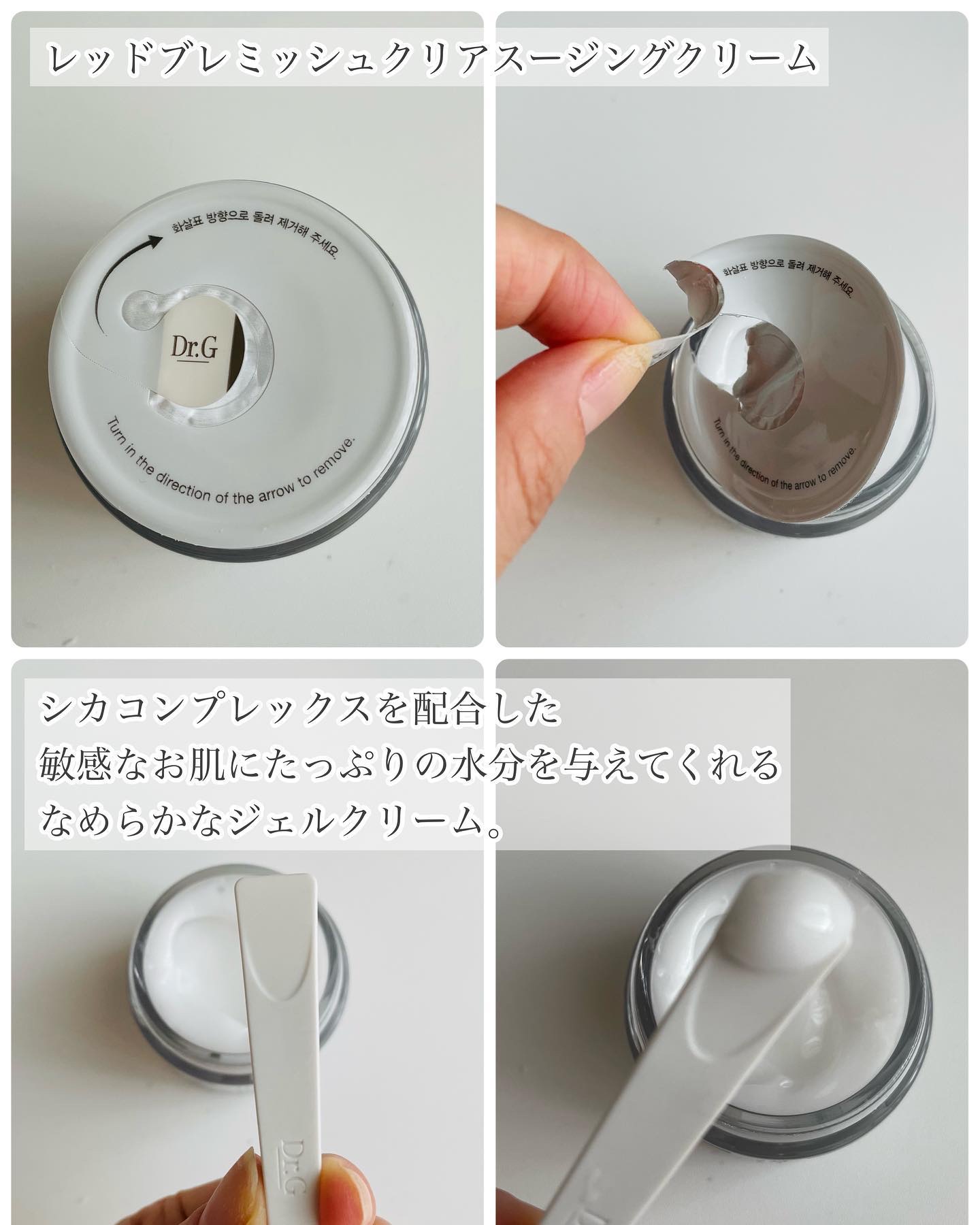 レッドブレミッシュクリアスージングクリーム

화살표 방향으로 돌려 제거해 주세요.

Dr.G

Turn in the direction of the arrow to remove.

화살표 방향으로 돌려 제거해 주세요.

Turn in the direction of the arrow to remove.

シカコンプレックスを配合した
敏感なお肌にたっぷりの水分を与えてくれる
なめらかなジェルクリーム。

Dr.G