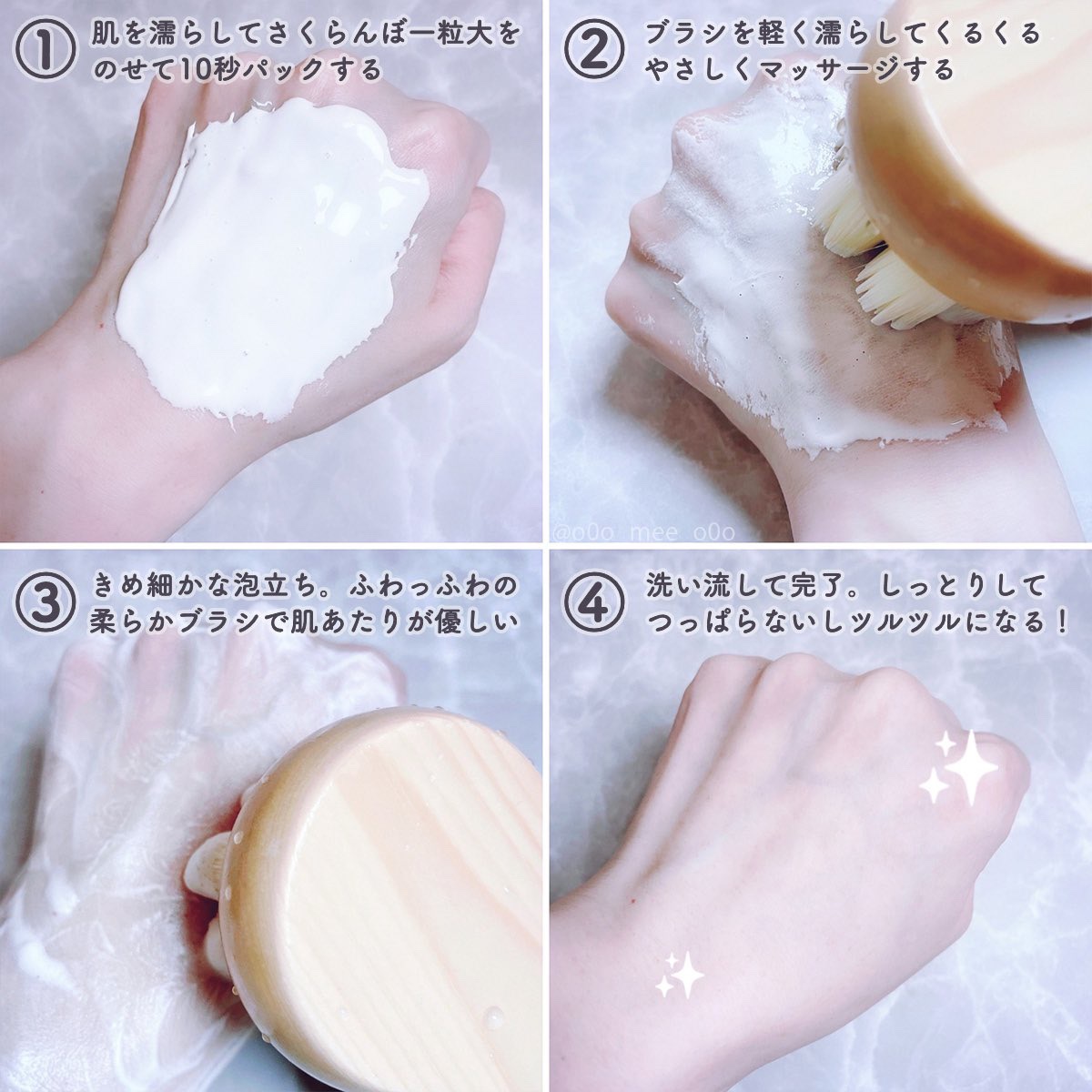 ① 肌を濡らしてさくらんぼ一粒大をのせて10秒パックする

② ブラシを軽く濡らしてくるくるやさしくマッサージする

@o0o_mee_o0o

③ きめ細かな泡立ち。ふわっふわの柔らかブラシで肌あたりが優しい

④ 洗い流して完了。しっとりしてつっぱらないしツルツルになる！