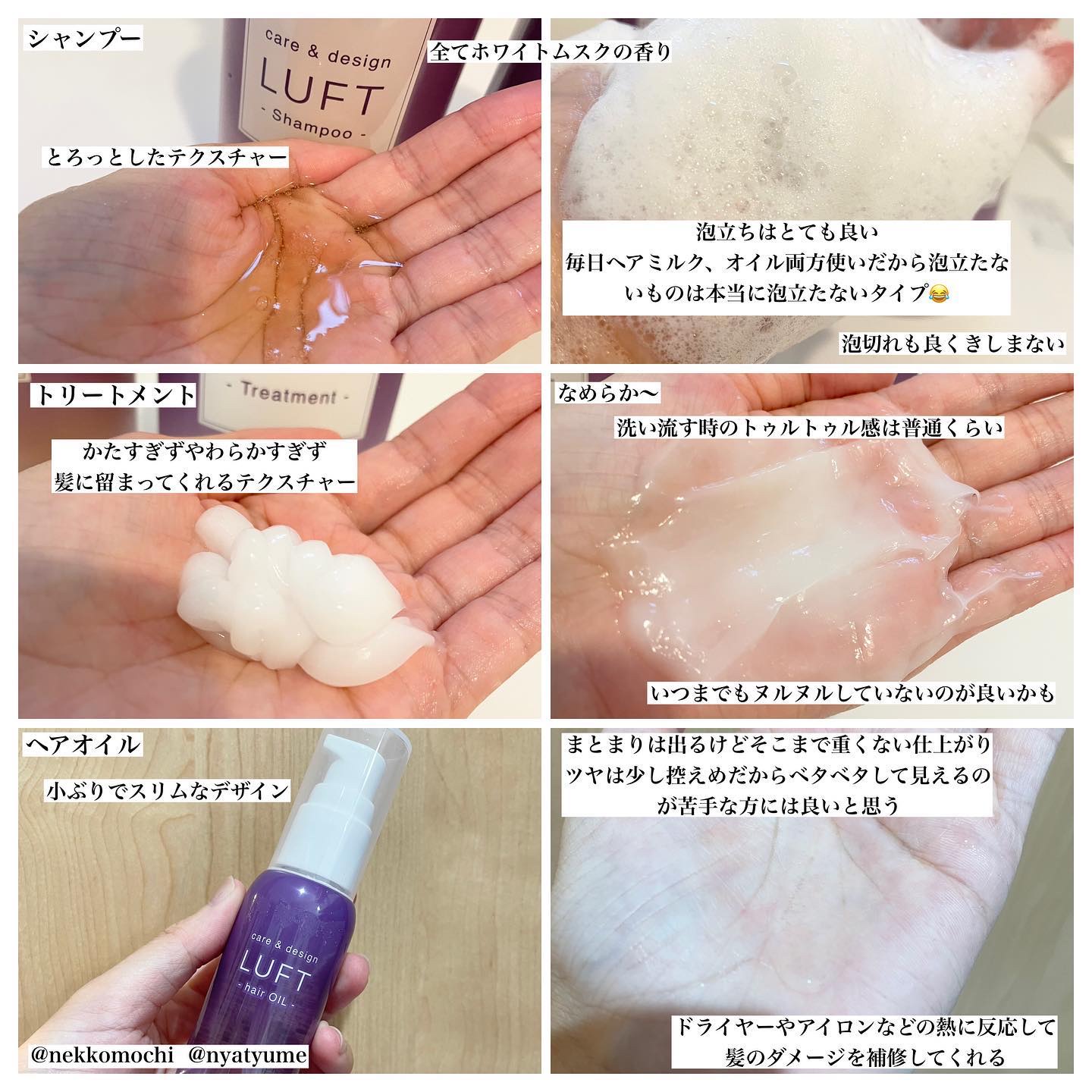 シャンプー

care & design
LUFT
- Shampoo -

全てホワイトムスクの香り

とろっとしたテクスチャー

泡立ちはとても良い
毎日ヘアミルク、オイル両方使いだから泡立たないものは本当に泡立たないタイプ😂

泡切れも良くきしまない

トリートメント

- Treatment -

かたすぎずやわらかすぎず
髪に留まってくれるテクスチャー

なめらか〜

洗い流す時のトゥルトゥル感は普通くらい

いつまでもヌルヌルしていないのが良いかも

ヘアオイル

小ぶりでスリムなデザイン

care & design
LUFT
- hair OIL -

@nekkomochi @nyatyume

まとまりは出るけどそこまで重くない仕上がり
ツヤは少し控えめだからベタベタして見えるのが苦手な方には良いと思う

ドライヤーやアイロンなどの熱に反応して
髪のダメージを補修してくれる