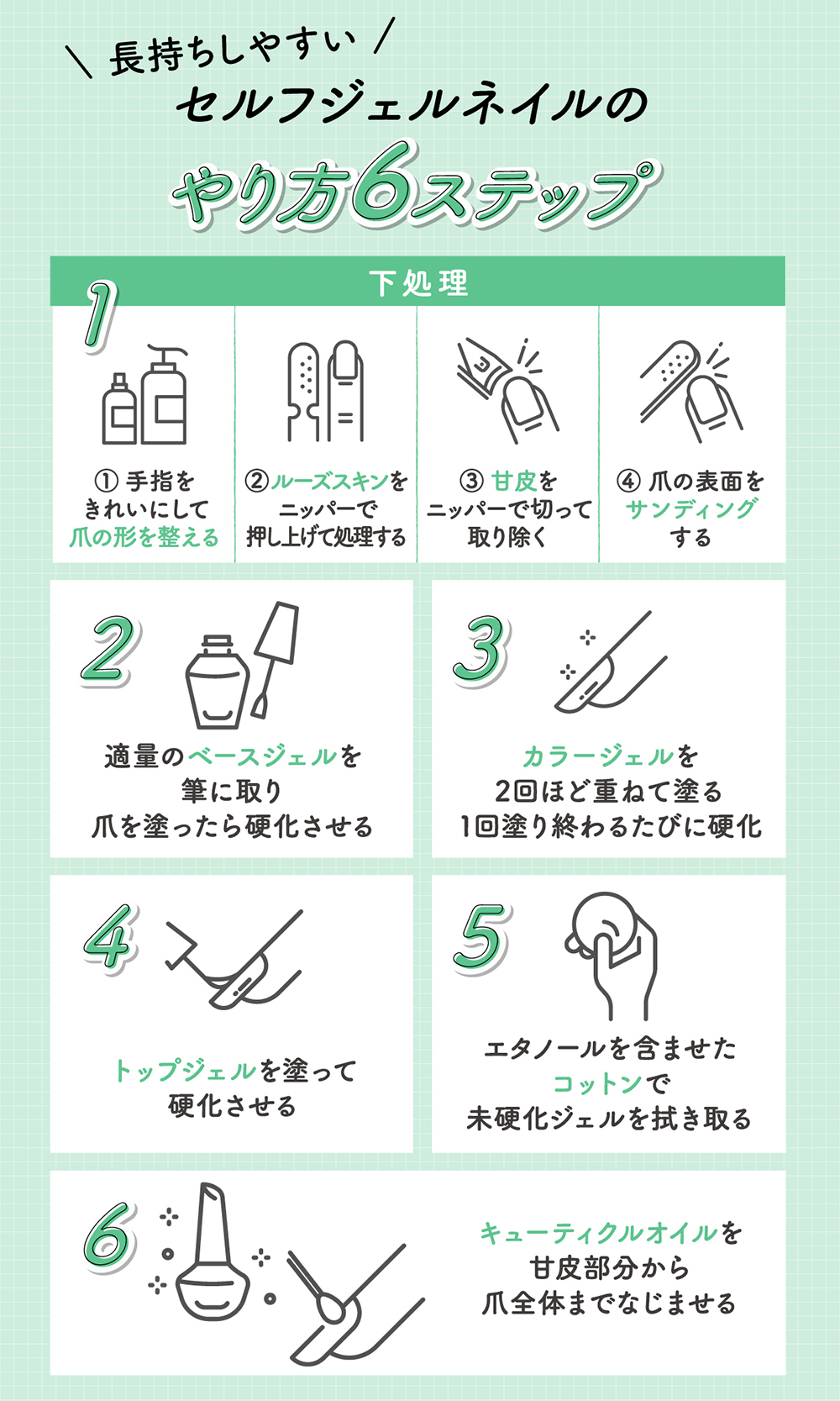 ＼長持ちしやすい／
セルフジェルネイルの
やり方6ステップ

1
下処理

① 手指をきれいにして爪の形を整える

②ルーズスキンをニッパーで押し上げて処理する

③ 甘皮をニッパーで切って取り除く

④ 爪の表面をサンディングする

2
適量のベースジェルを筆に取り爪を塗ったら硬化させる

3
カラージェルを2回ほど重ねて塗る1回塗り終わるたびに硬化

4
トップジェルを塗って硬化させる

5
エタノールを含ませたコットンで未硬化ジェルを拭き取る

6
キューティクルオイルを甘皮部分から爪全体までなじませる