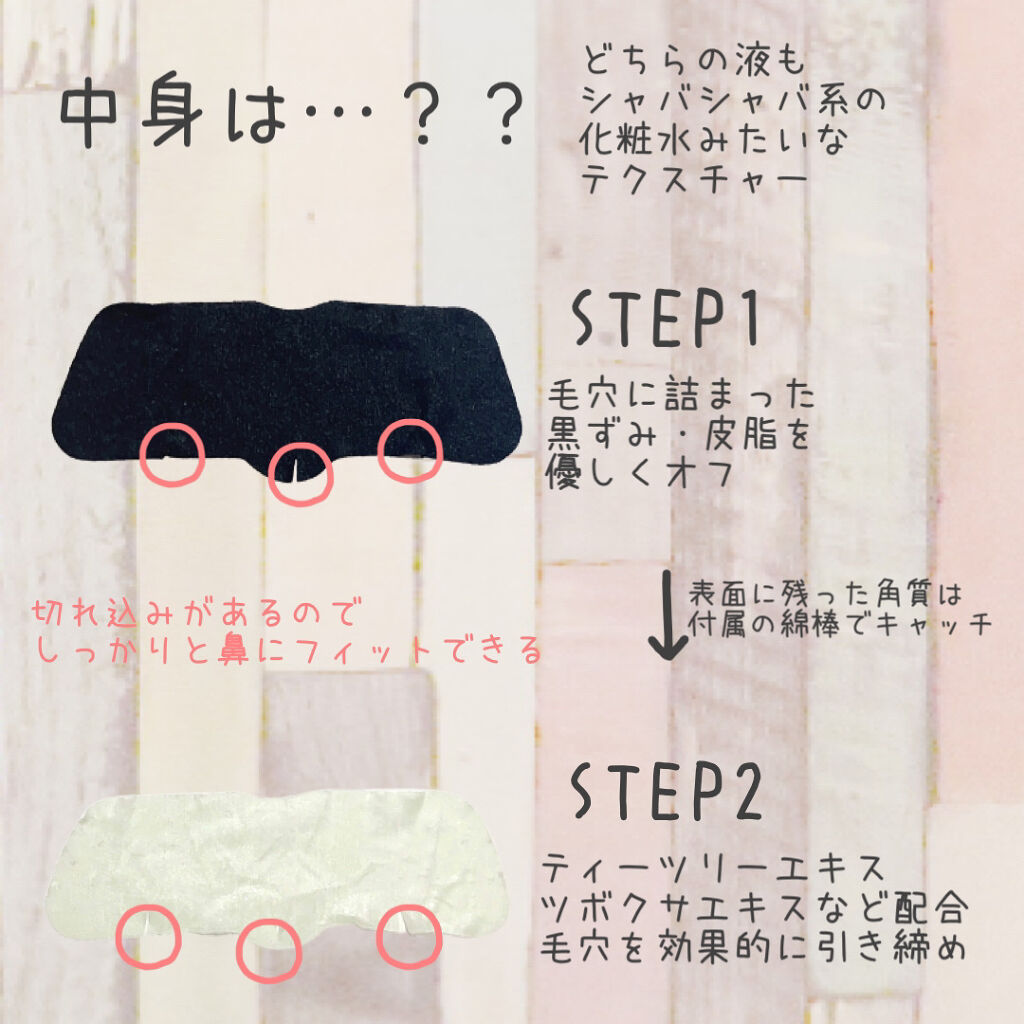 中身は…？？

どちらの液も
シャバシャバ系の
化粧水みたいな
テクスチャー

STEP1

毛穴に詰まった
黒ずみ・皮脂を
優しくオフ

切れ込みがあるので
しっかりと鼻にフィットできる

表面に残った角質は
付属の綿棒でキャッチ

STEP2

ティーツリーエキス
ツボクサエキスなど配合
毛穴を効果的に引き締め