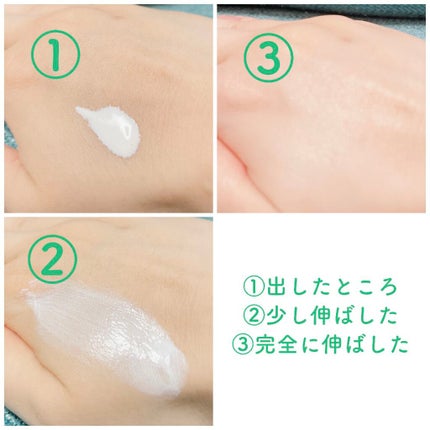 ①

③

②

①出したところ
②少し伸ばした
③完全に伸ばした