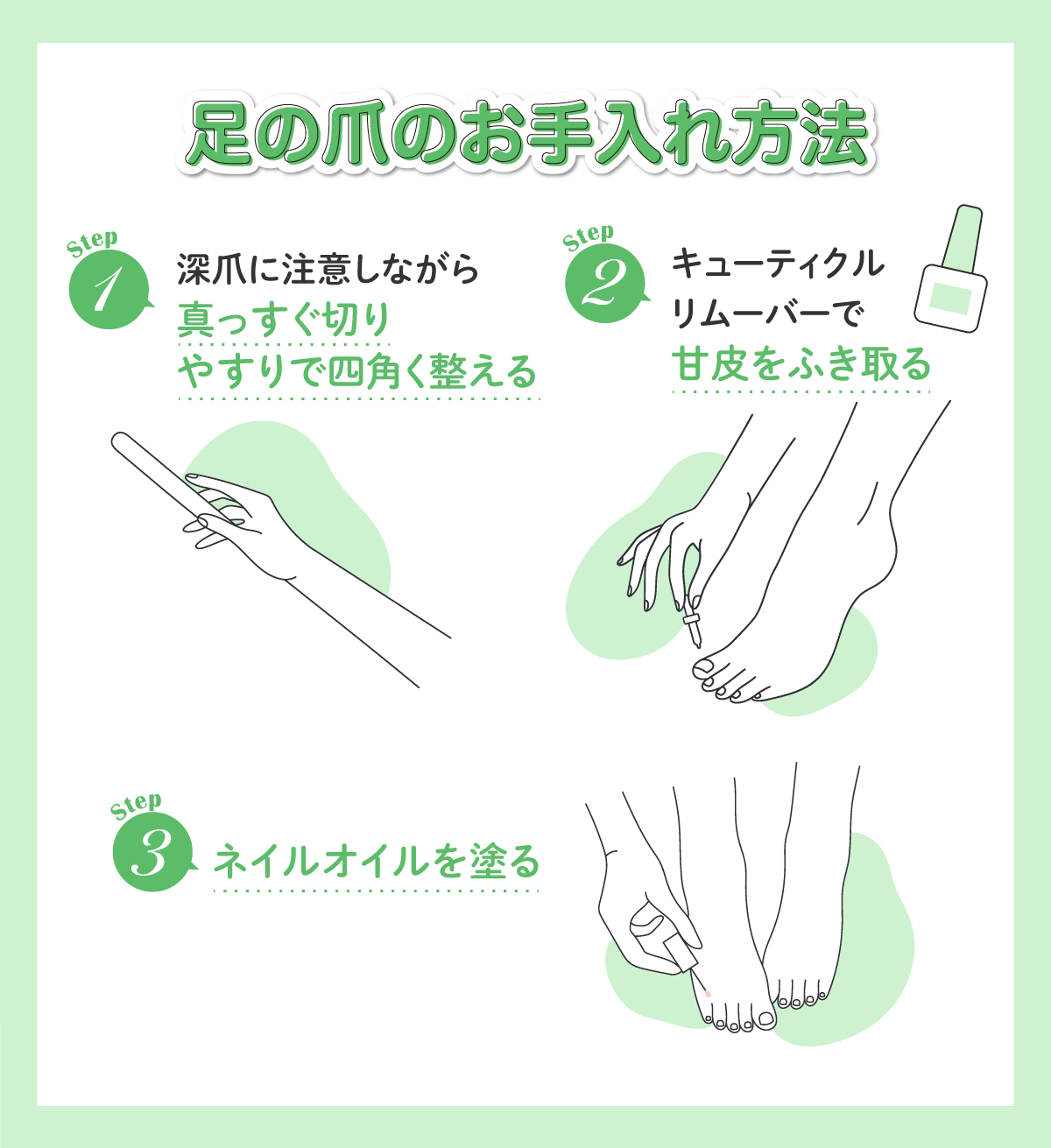 足の爪のお手入れ方法

Step 1
深爪に注意しながら
真っすぐ切り
やすりで四角く整える

Step 2
キューティクル
リムーバーで
甘皮をふき取る

Step 3
ネイルオイルを塗る