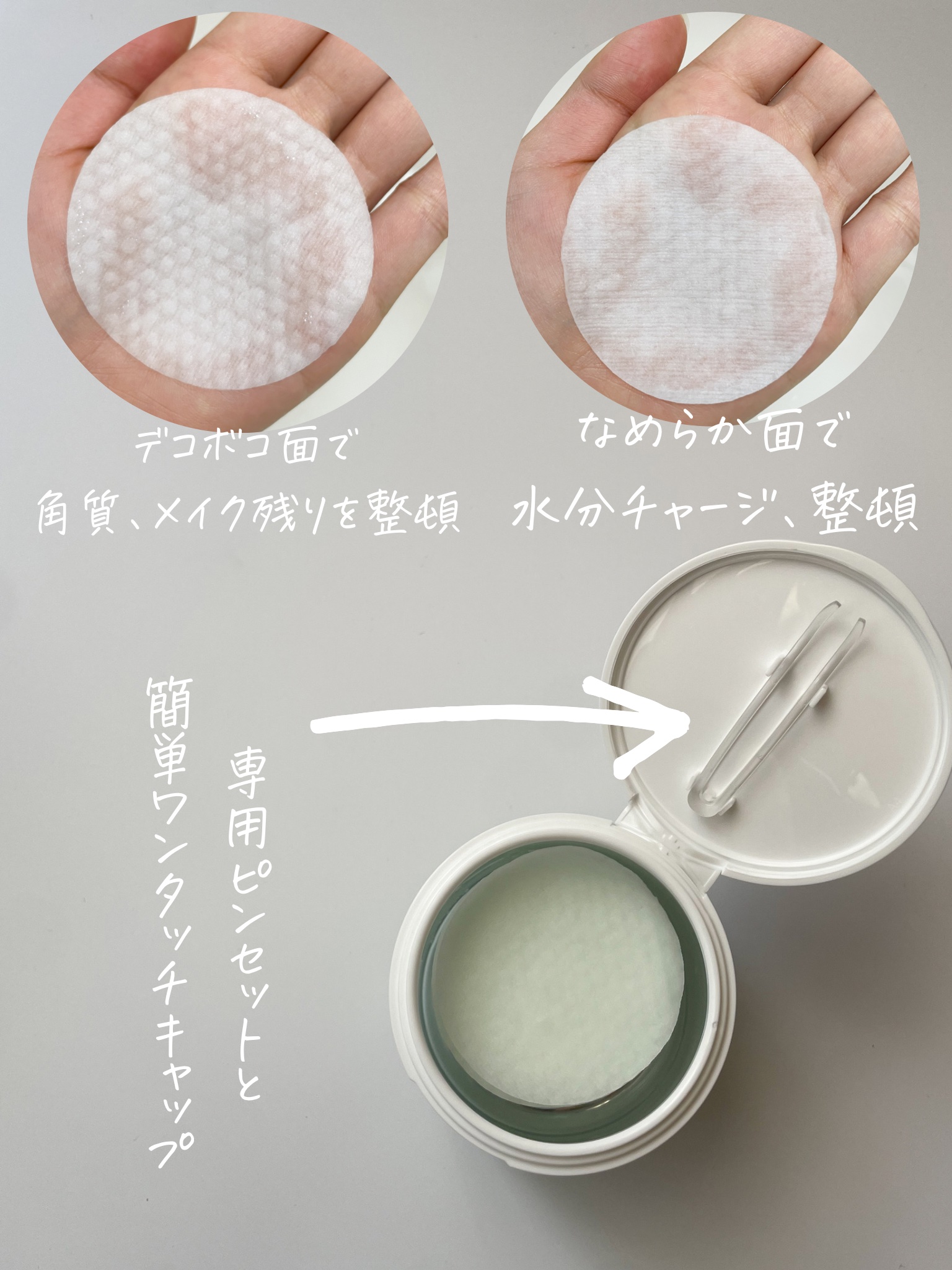 デコボコ面で
角質、メイク残りを整頓

なめらか面で
水分チャージ、整頓

専用ピンセットと
簡単ワンタッチキャップ