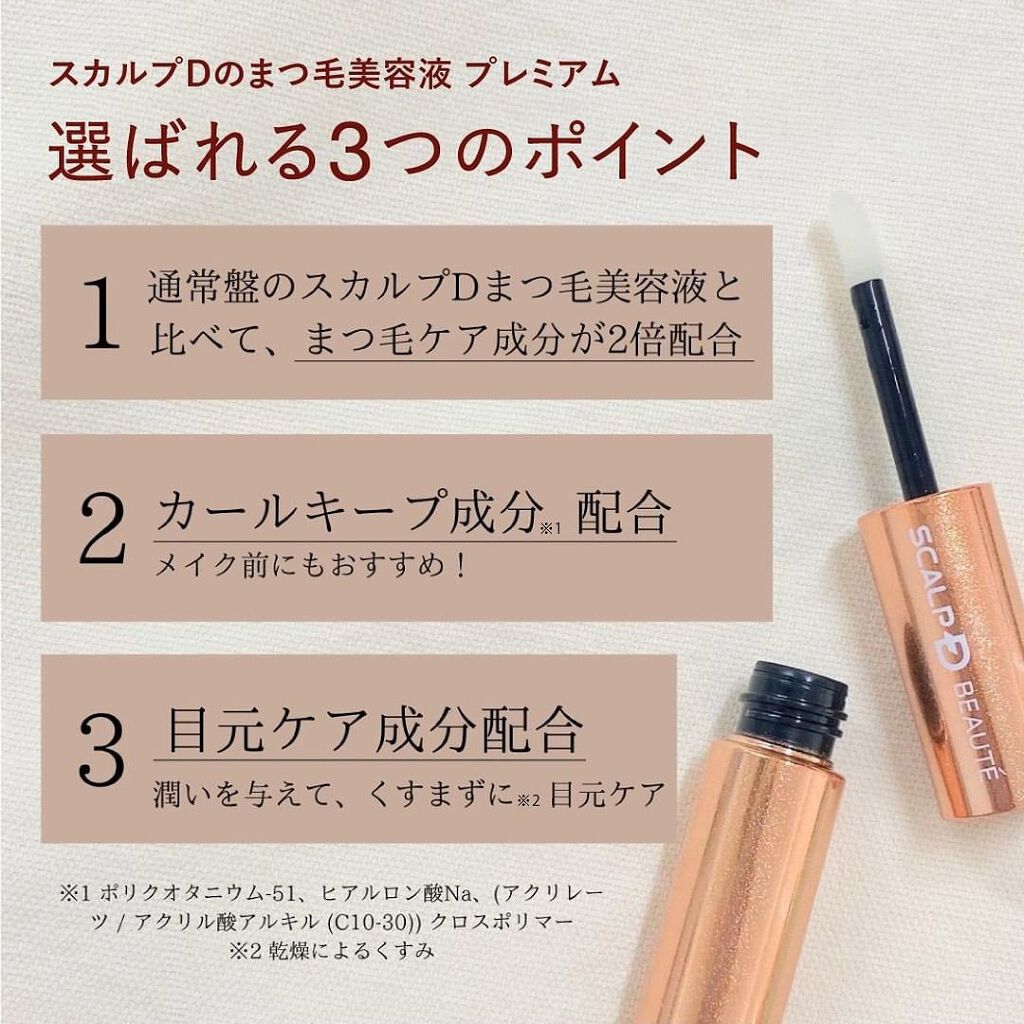 スカルプDのまつ毛美容液 プレミアム

選ばれる3つのポイント

1 通常盤のスカルプDまつ毛美容液と比べて、まつ毛ケア成分が2倍配合

2 カールキープ成分※1 配合
メイク前にもおすすめ！

3 目元ケア成分配合
潤いを与えて、くすまずに※2 目元ケア

※1 ポリクオタニウム-51、ヒアルロン酸Na、(アクリレーツ / アクリル酸アルキル (C10-30)) クロスポリマー
※2 乾燥によるくすみ

SCALP D BEAUTÉ