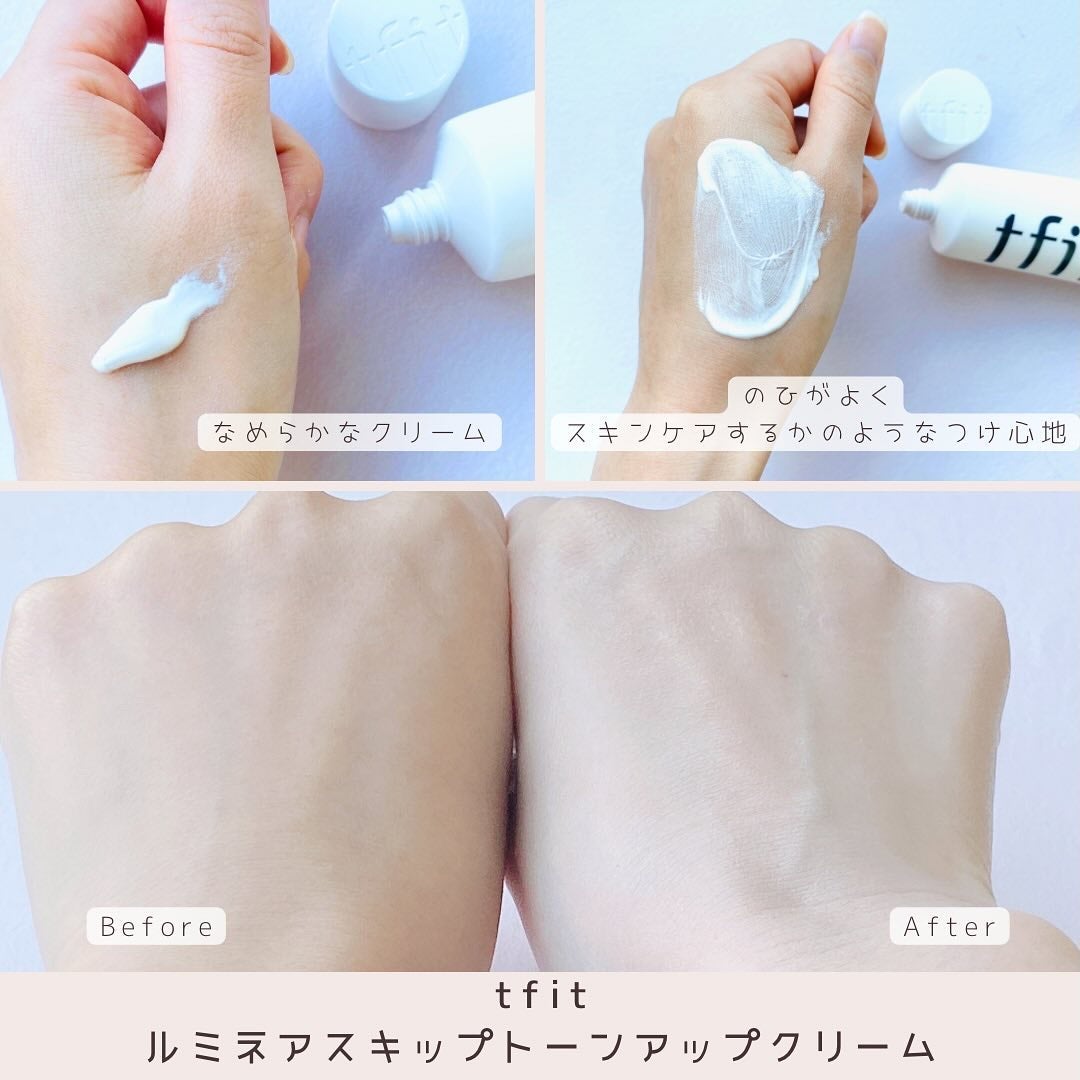 tfit

なめらかなクリーム

tfi

のびがよく
スキンケアするかのようなつけ心地

Before

After

tfit
ルミネアスキップトーンアップクリーム