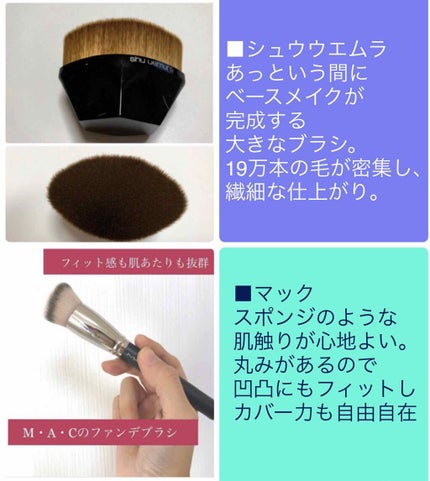 shu uemura

■シュウウエムラ
あっという間に
ベースメイクが
完成する
大きなブラシ。
19万本の毛が密集し、
繊細な仕上がり。

フィット感も肌あたりも抜群

M・A・Cのファンデブラシ

■マック
スポンジのような
肌触りが心地よい。
丸みがあるので
凹凸にもフィットし
カバー力も自由自在