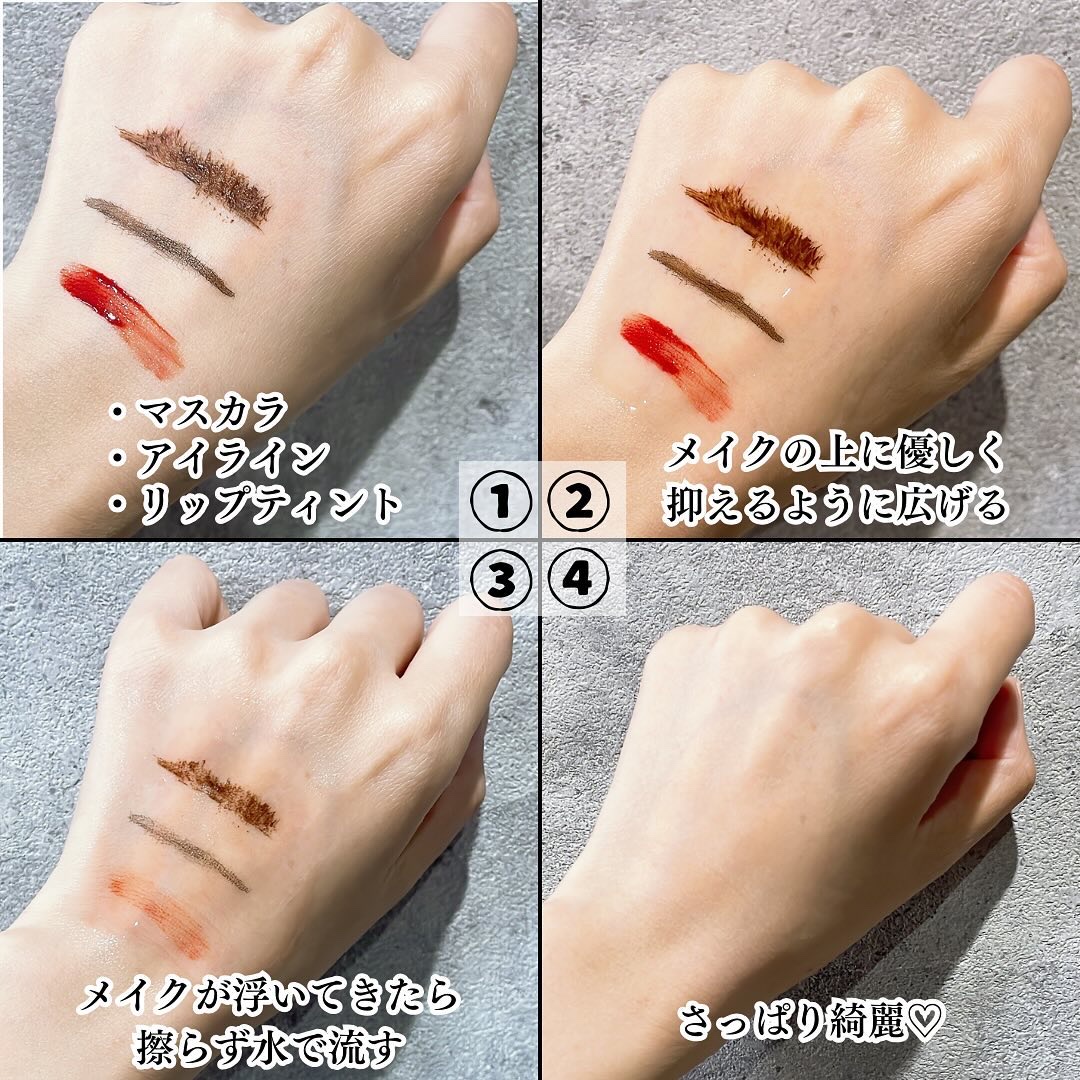 ・マスカラ
・アイライン
・リップティント

①

②

メイクの上に優しく抑えるように広げる

③

④

メイクが浮いてきたら擦らず水で流す

さっぱり綺麗♡