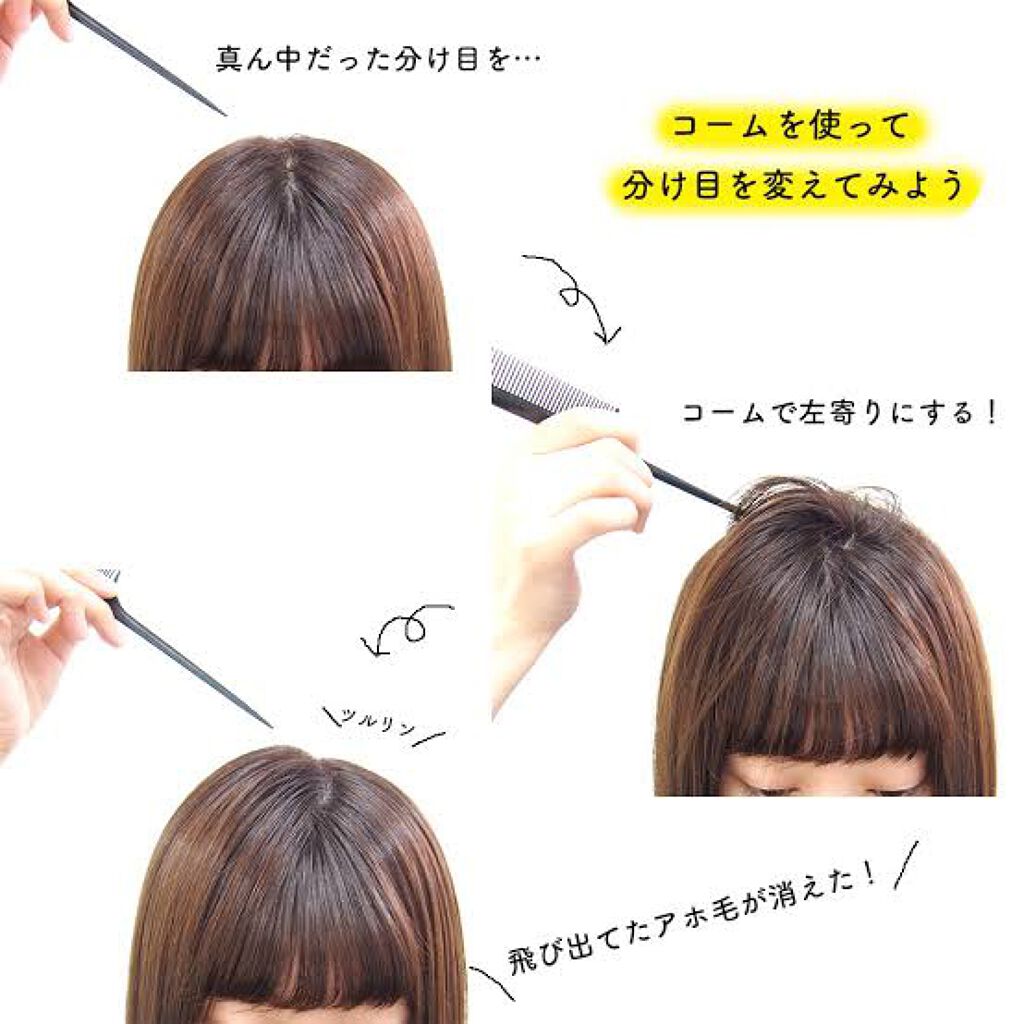 真ん中だった分け目を…

コームを使って
分け目を変えてみよう

コームで左寄りにする！

ツルリン

飛び出てたアホ毛が消えた！