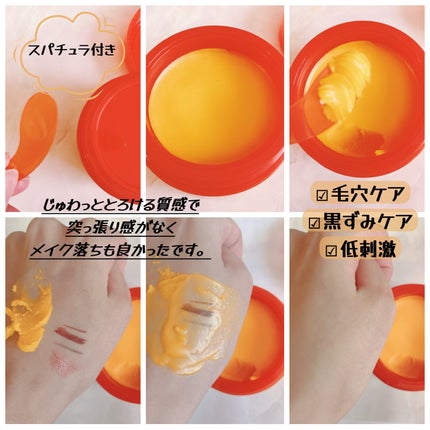 スパチュラ付き

じゅわっととろける質感で
突っ張り感がなく
メイク落ちも良かったです。

☑毛穴ケア
☑黒ずみケア
☑低刺激