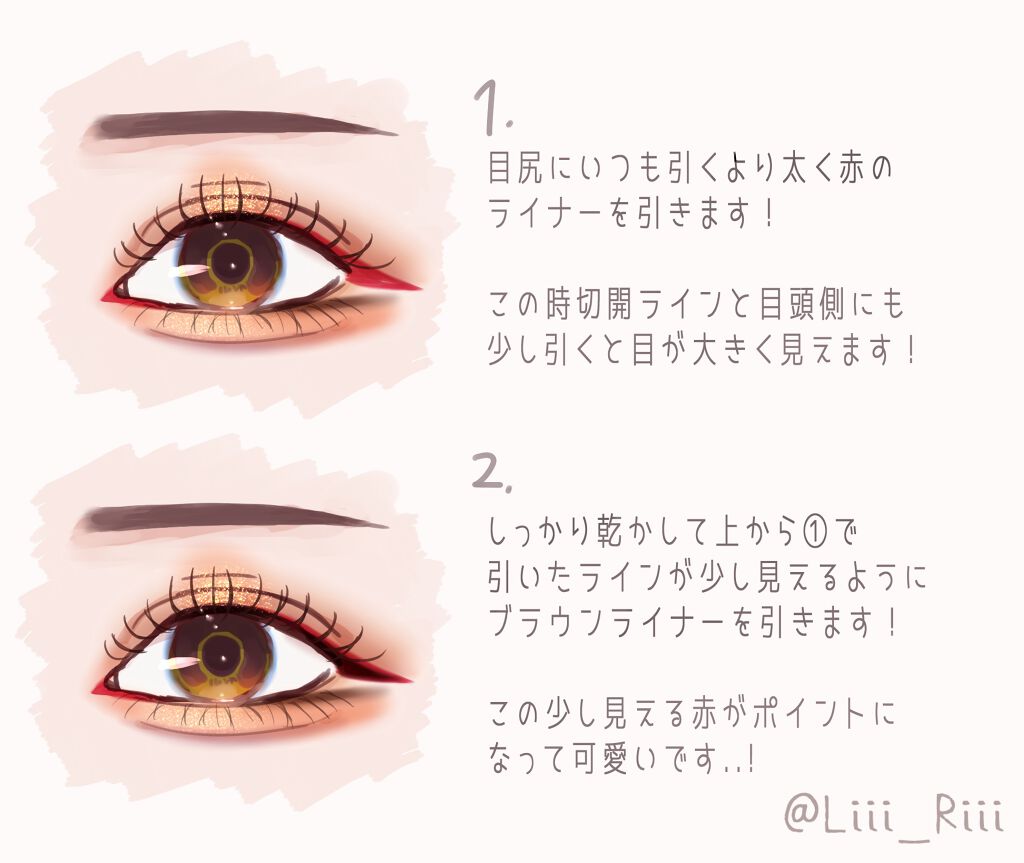 1.
目尻にいつも引くより太く赤のライナーを引きます！

この時切開ラインと目頭側にも少し引くと目が大きく見えます！

2.
しっかり乾かして上から①で引いたラインが少し見えるようにブラウンライナーを引きます！

この少し見える赤がポイントになって可愛いです..!

@Liii_Riii