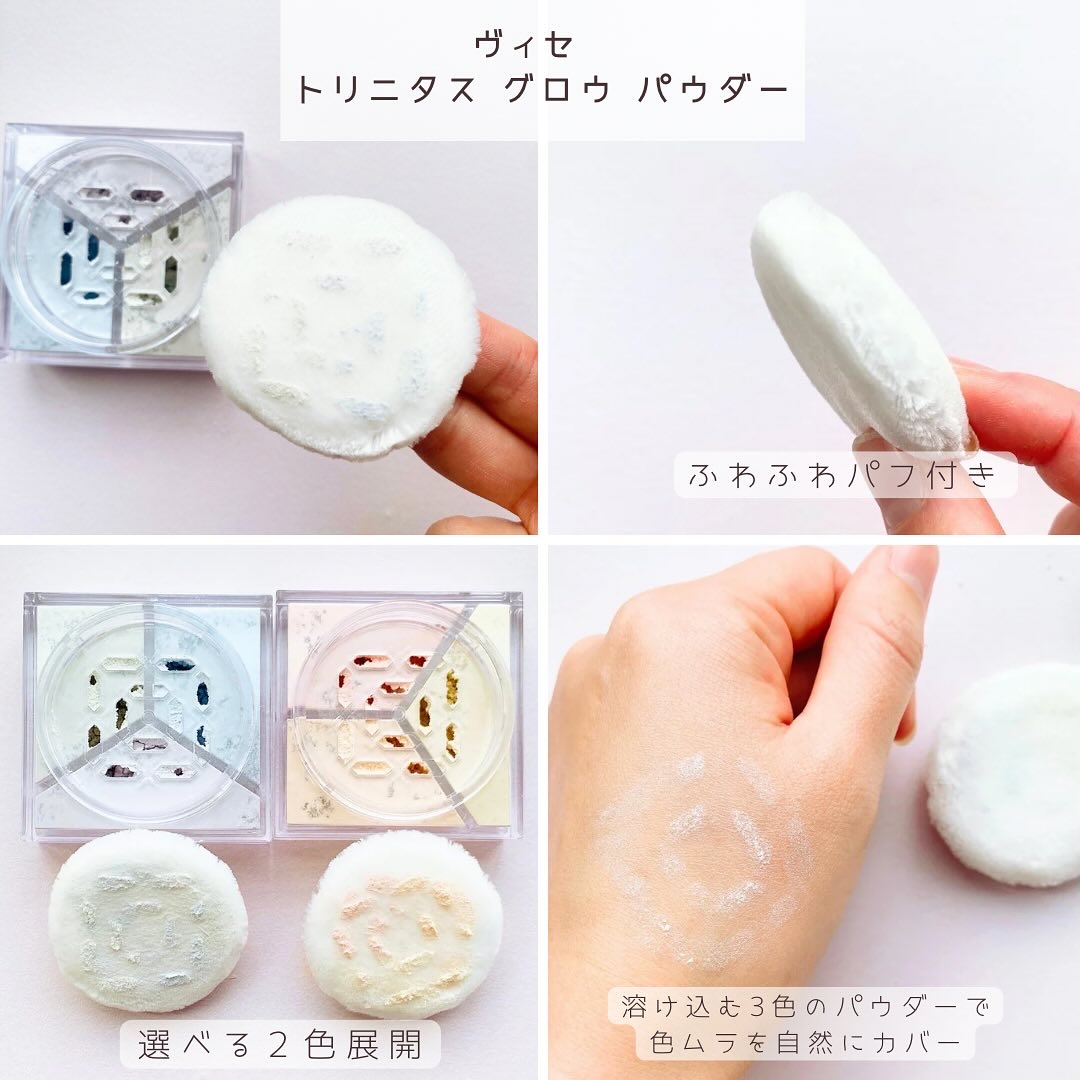 ヴィセ
トリニタス グロウ パウダー

ふわふわパフ付き

選べる２色展開

溶け込む３色のパウダーで
色ムラを自然にカバー