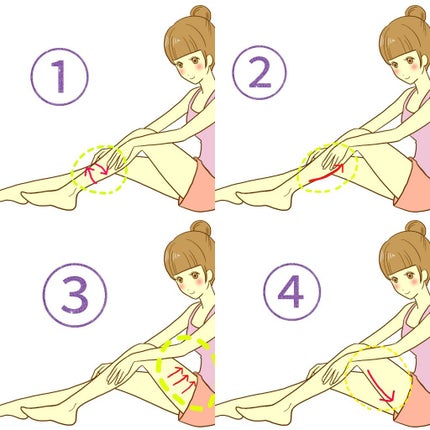 ①

②

③

④