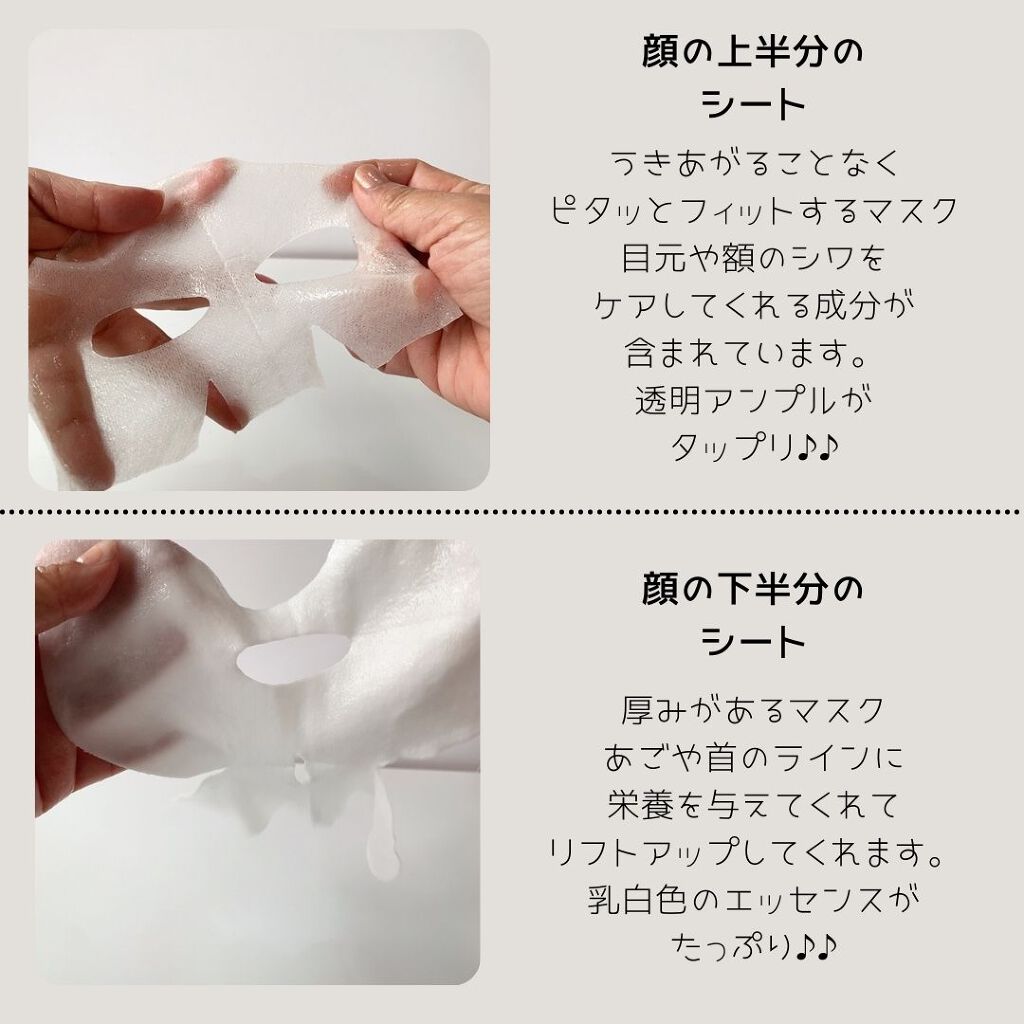 顔の上半分の
シート

うきあがることなく
ピタッとフィットするマスク
目元や額のシワを
ケアしてくれる成分が
含まれています。
透明アンプルが
タップリ♪♪

顔の下半分の
シート

厚みがあるマスク
あごや首のラインに
栄養を与えてくれて
リフトアップしてくれます。
乳白色のエッセンスが
たっぷり♪♪