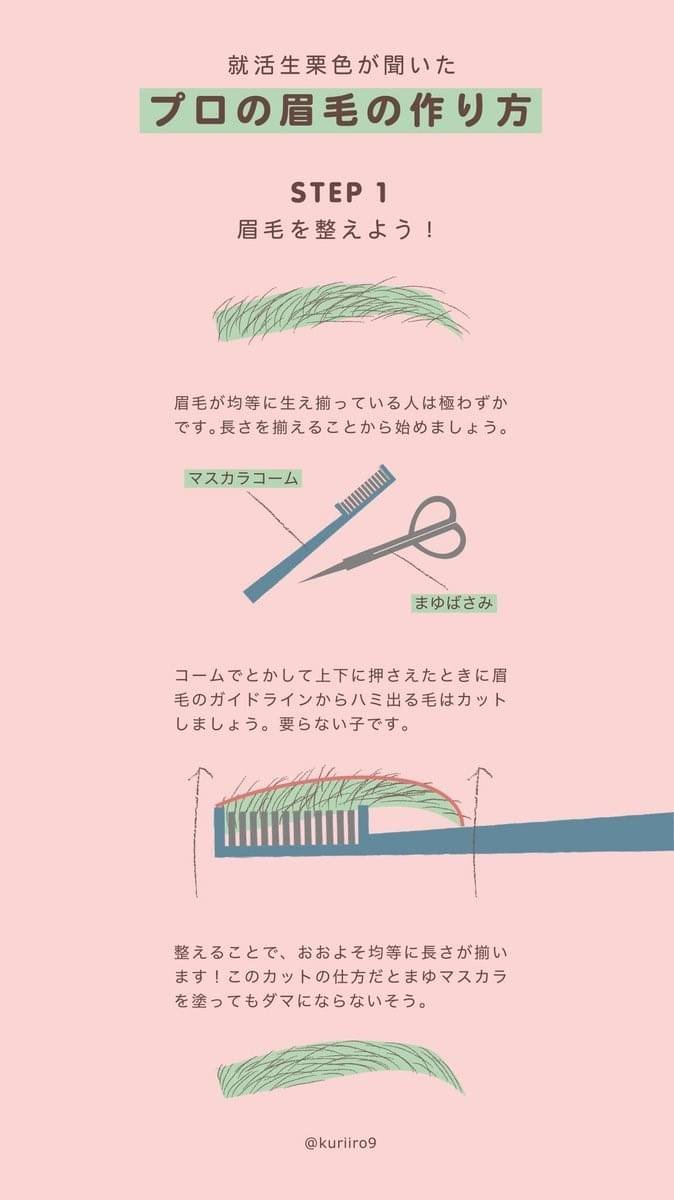 就活生栗色が聞いた

プロの眉毛の作り方

STEP 1

眉毛を整えよう！

眉毛が均等に生え揃っている人は極わずかです。長さを揃えることから始めましょう。

マスカラコーム

まゆばさみ

コームでとかして上下に押さえたときに眉毛のガイドラインからハミ出る毛はカットしましょう。要らない子です。

整えることで、おおよそ均等に長さが揃います！このカットの仕方だとまゆマスカラを塗ってもダマにならないそう。

@kuriiro9