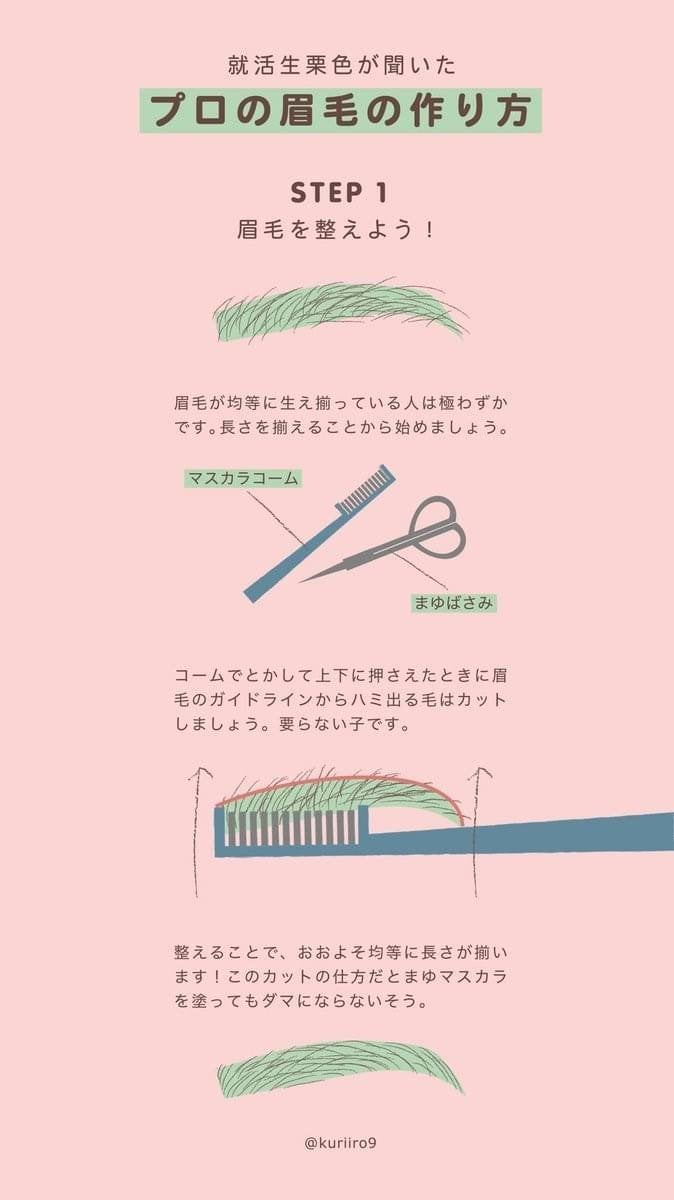 就活生栗色が聞いた

プロの眉毛の作り方

STEP 1

眉毛を整えよう！

眉毛が均等に生え揃っている人は極わずかです。長さを揃えることから始めましょう。

マスカラコーム

まゆばさみ

コームでとかして上下に押さえたときに眉毛のガイドラインからハミ出る毛はカットしましょう。要らない子です。

整えることで、おおよそ均等に長さが揃います！このカットの仕方だとまゆマスカラを塗ってもダマにならないそう。

@kuriiro9