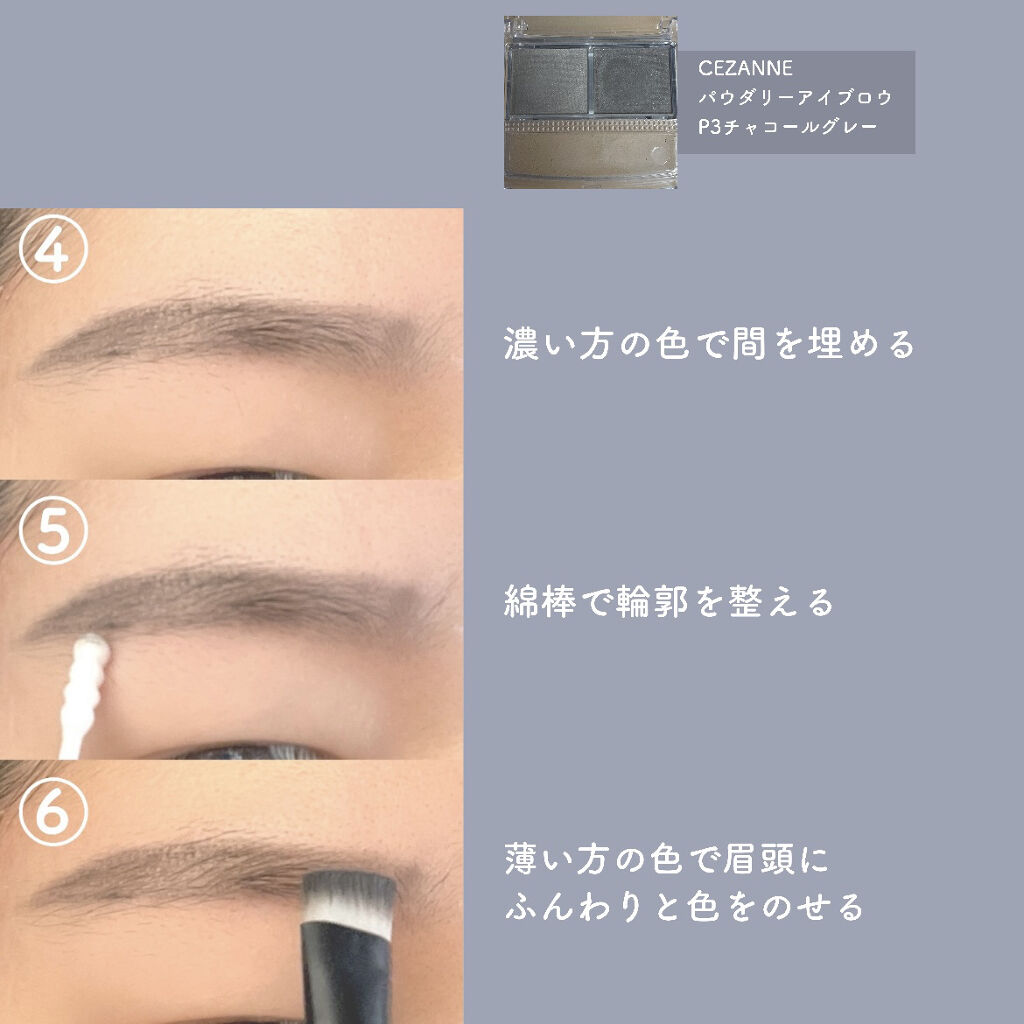 CEZANNE
パウダリーアイブロウ
P3チャコールグレー

④

濃い方の色で間を埋める

⑤

綿棒で輪郭を整える

⑥

薄い方の色で眉頭に
ふんわりと色をのせる