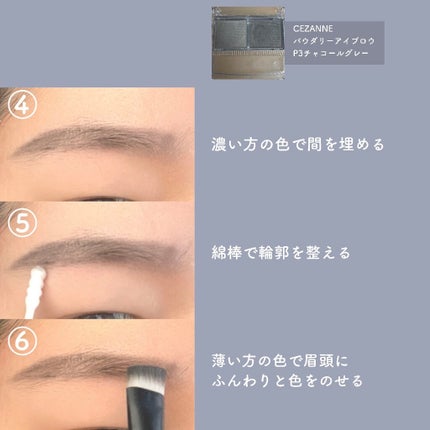 CEZANNE
パウダリーアイブロウ
P3チャコールグレー

④

濃い方の色で間を埋める

⑤

綿棒で輪郭を整える

⑥

薄い方の色で眉頭に
ふんわりと色をのせる