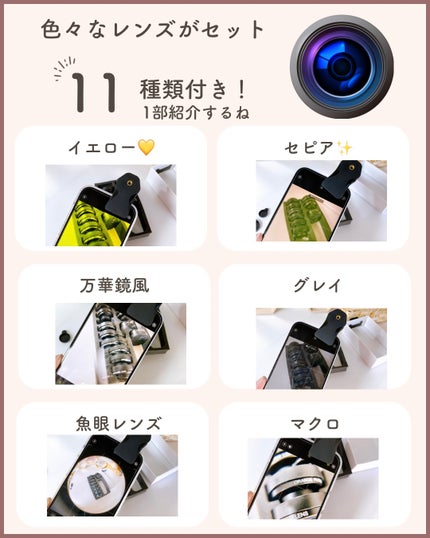 色々なレンズがセット

11 種類付き！
1部紹介するね

イエロー💛

セピア✨

万華鏡風

グレイ

魚眼レンズ

マクロ