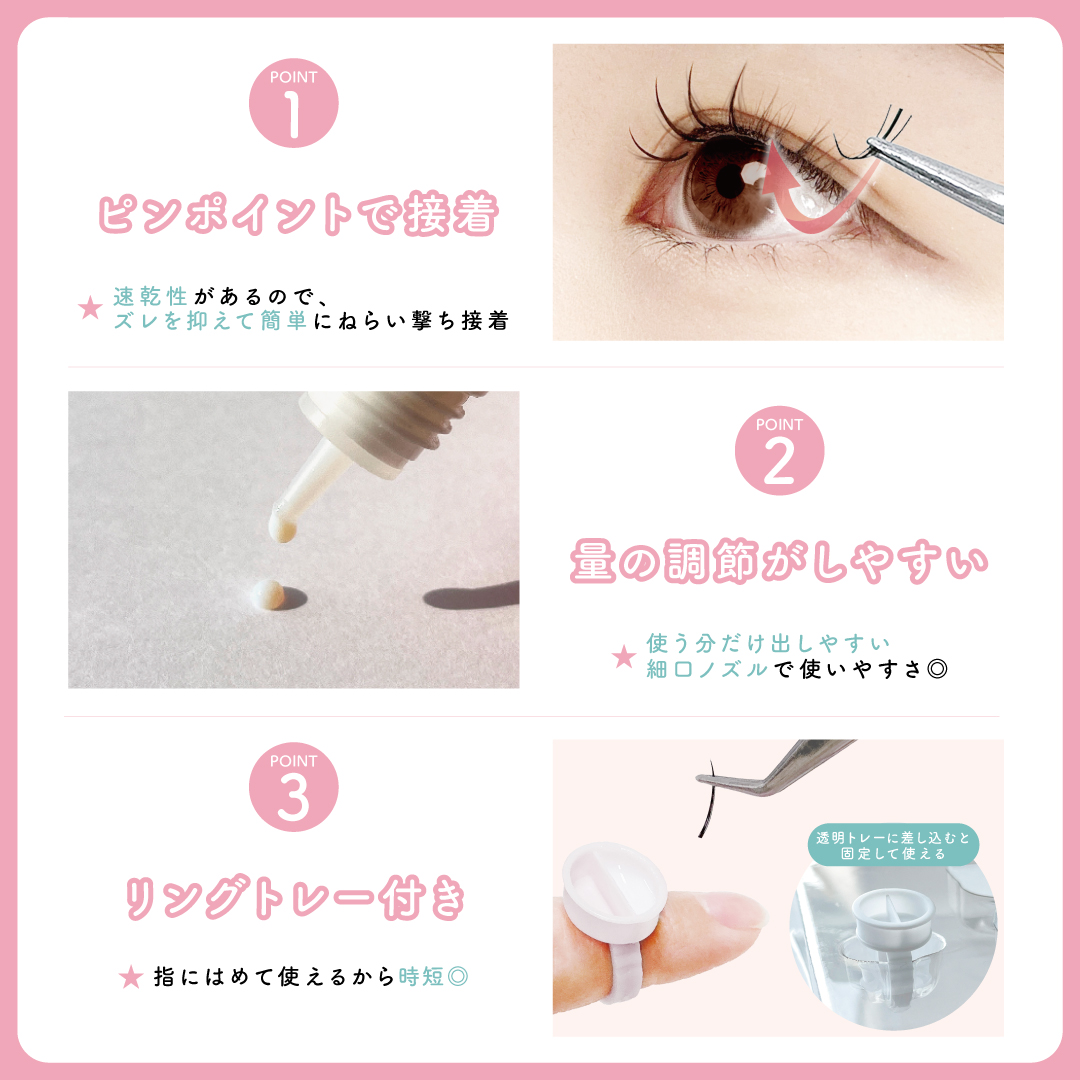 POINT 1

ピンポイントで接着

★ 速乾性があるので、
ズレを抑えて簡単にねらい撃ち接着

POINT 2

量の調節がしやすい

★ 使う分だけ出しやすい
細口ノズルで使いやすさ◎

POINT 3

リングトレー付き

★ 指にはめて使えるから時短◎

透明トレーに差し込むと
固定して使える