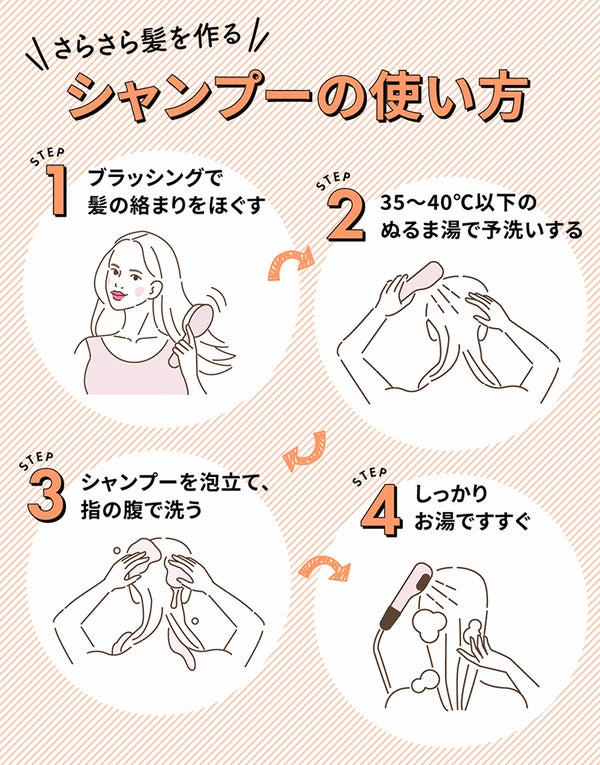 さらさら髪を作る

シャンプーの使い方

STEP 1 ブラッシングで髪の絡まりをほぐす

STEP 2 35〜40℃以下のぬるま湯で予洗いする

STEP 3 シャンプーを泡立て、指の腹で洗う

STEP 4 しっかりお湯ですすぐ