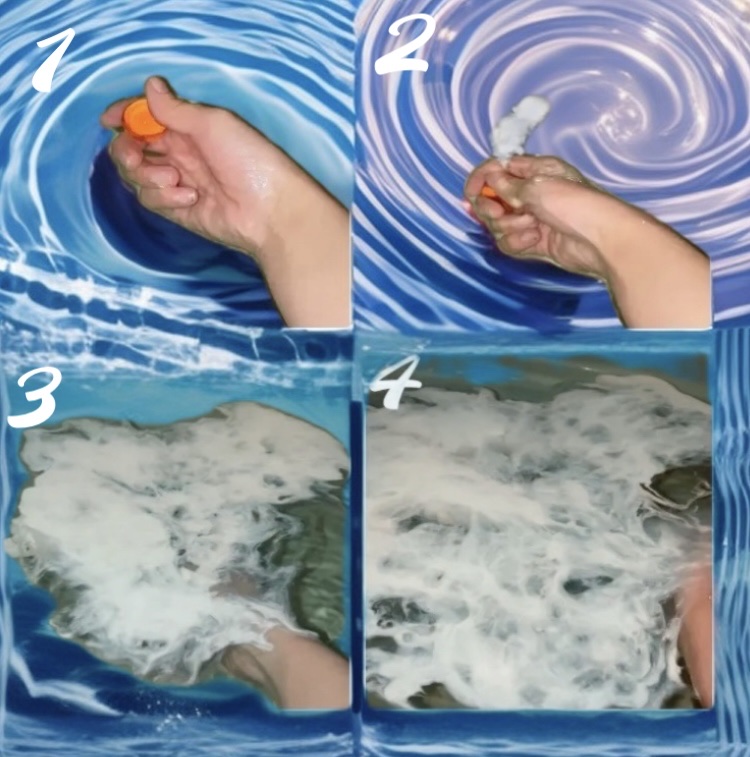 1
2
3
4