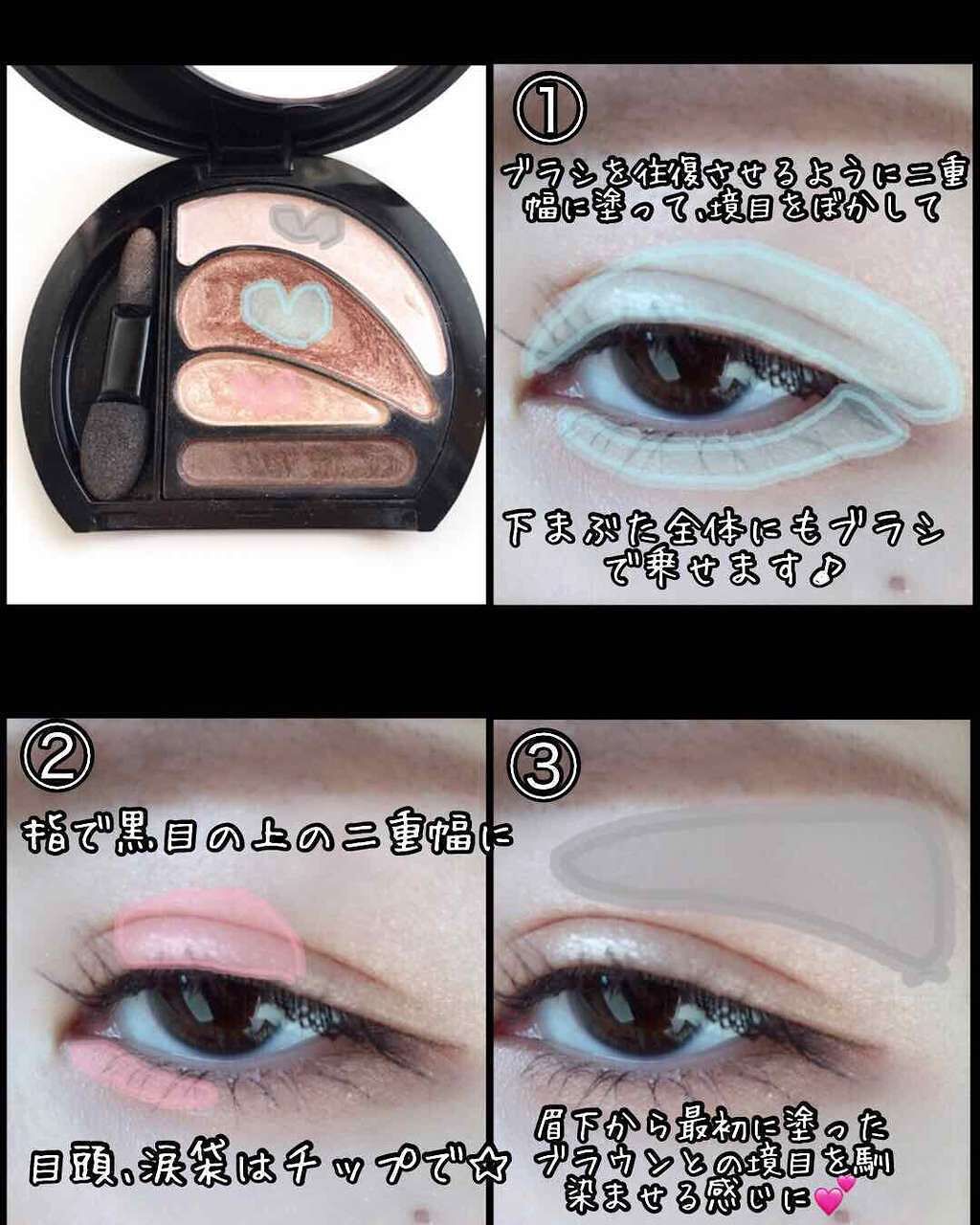 ①
ブラシを往復させるように二重幅に塗って、境目をぼかして

下まぶた全体にもブラシで乗せます♪

②
指で黒目の上の二重幅に

目頭、涙袋はチップで☆

③
眉下から最初に塗ったブラウンとの境目を馴染ませる感じに💕