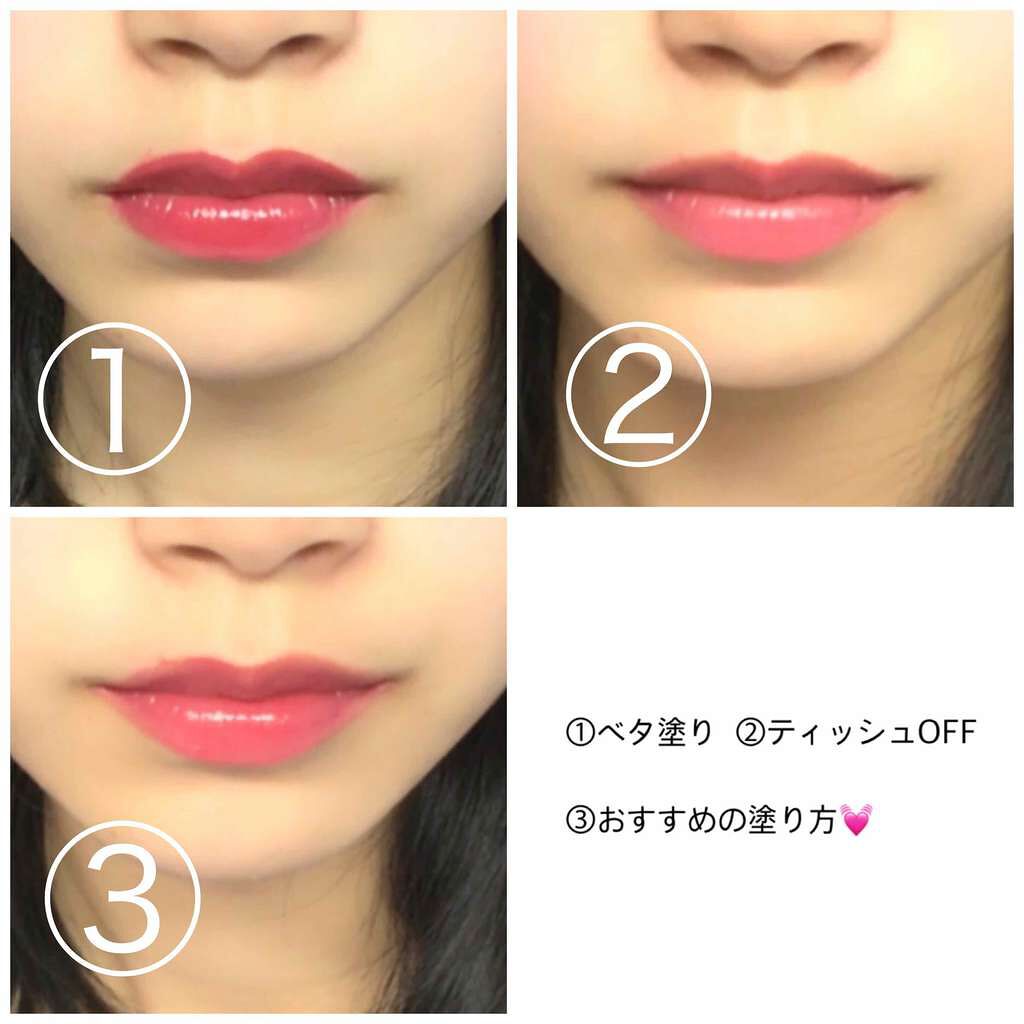 ①

②

③

①ベタ塗り ②ティッシュOFF

③おすすめの塗り方💓