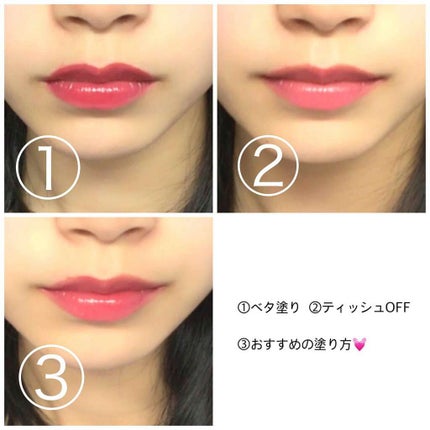 ①

②

③

①ベタ塗り ②ティッシュOFF

③おすすめの塗り方💓