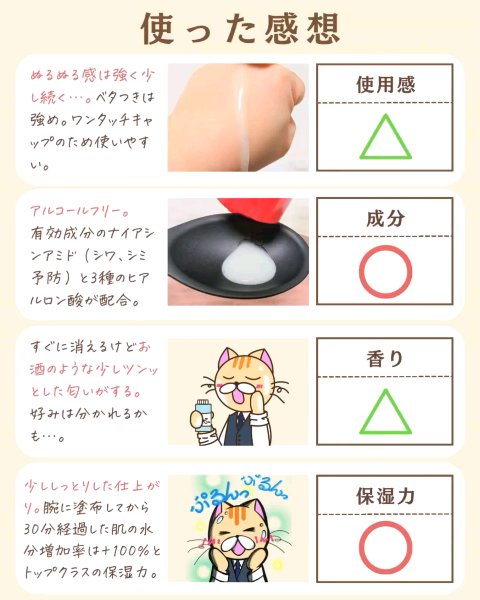 使った感想

ぬるぬる感は強く少し続く…。ベタつきは強め。ワンタッチキャップのため使いやすい。

使用感

△

アルコールフリー。有効成分のナイアシンアミド（シワ、シミ予防）と3種のヒアルロン酸が配合。

成分

○

すぐに消えるけどお酒のような少しツンッとした匂いがする。好みは分かれるかも…。

香り

△

少ししっとりした仕上がり。腕に塗布してから30分経過した肌の水分増加率は+100%とトップクラスの保湿力。

ぷるんっ ぷるんっ

保湿力

○