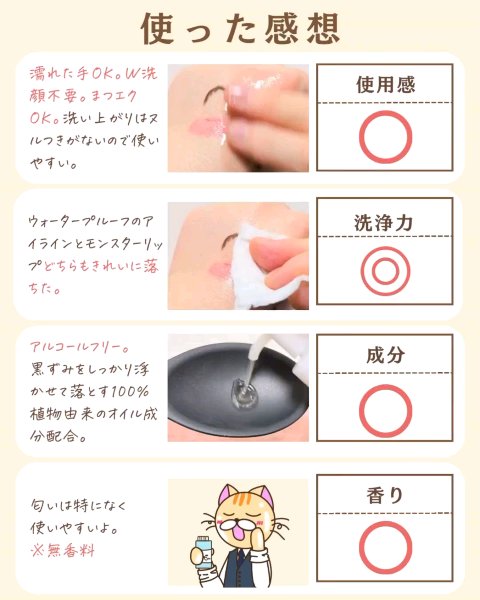 使った感想

濡れた手OK。W洗顔不要。まつエクOK。洗い上がりはヌルつきがないので使いやすい。

使用感

○

ウォータープルーフのアイラインとモンスターリップどちらもきれいに落ちた。

洗浄力

◎

アルコールフリー。黒ずみをしっかり浮かせて落とす100%植物由来のオイル成分配合。

成分

○

匂いは特になく使いやすいよ。
※無香料

香り

○