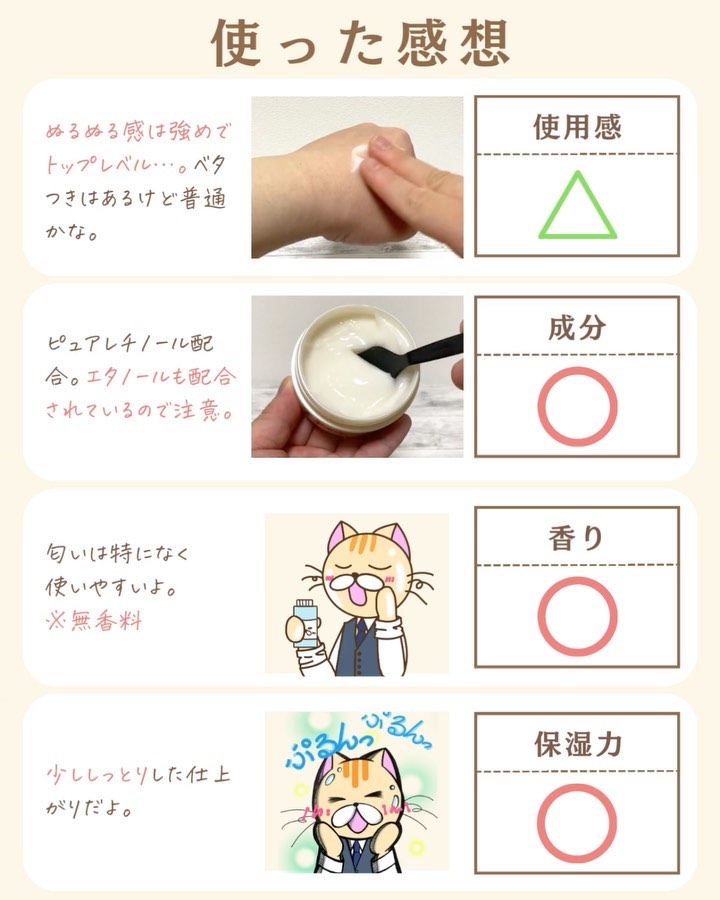 使った感想

ぬるぬる感は強めでトップレベル…。ベタつきはあるけど普通かな。

使用感

△

ピュアレチノール配合。エタノールも配合されているので注意。

成分

○

匂いは特になく使いやすいよ。
※無香料

香り

○

ぷるんっ ぷるんっ

少ししっとりした仕上がりだよ。

保湿力

○