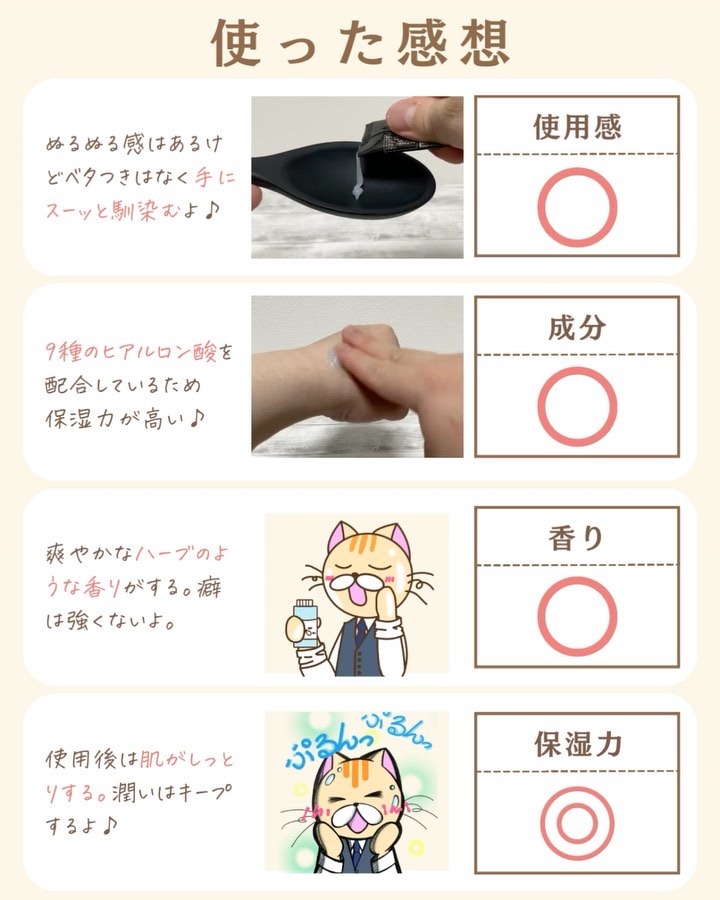 使った感想

ぬるぬる感はあるけどベタつきはなく手にスーッと馴染むよ♪

使用感

○

9種のヒアルロン酸を配合しているため保湿力が高い♪

成分

○

爽やかなハーブのような香りがする。癖は強くないよ。

香り

○

使用後は肌がしっとりする。潤いはキープするよ♪

ぷるんっ ぷるんっ

保湿力

◎