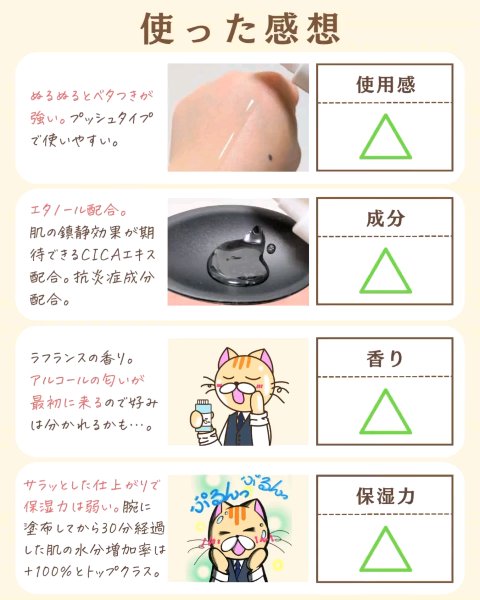 使った感想

ぬるぬるとベタつきが強い。プッシュタイプで使いやすい。

使用感

△

エタノール配合。肌の鎮静効果が期待できるCICAエキス配合。抗炎症成分配合。

成分

△

ラフランスの香り。アルコールの匂いが最初に来るので好みは分かれるかも…。

香り

△

サラッとした仕上がりで保湿力は弱い。腕に塗布してから30分経過した肌の水分増加率は+100%とトップクラス。

ぷるんっ ぷるんっ

保湿力

△