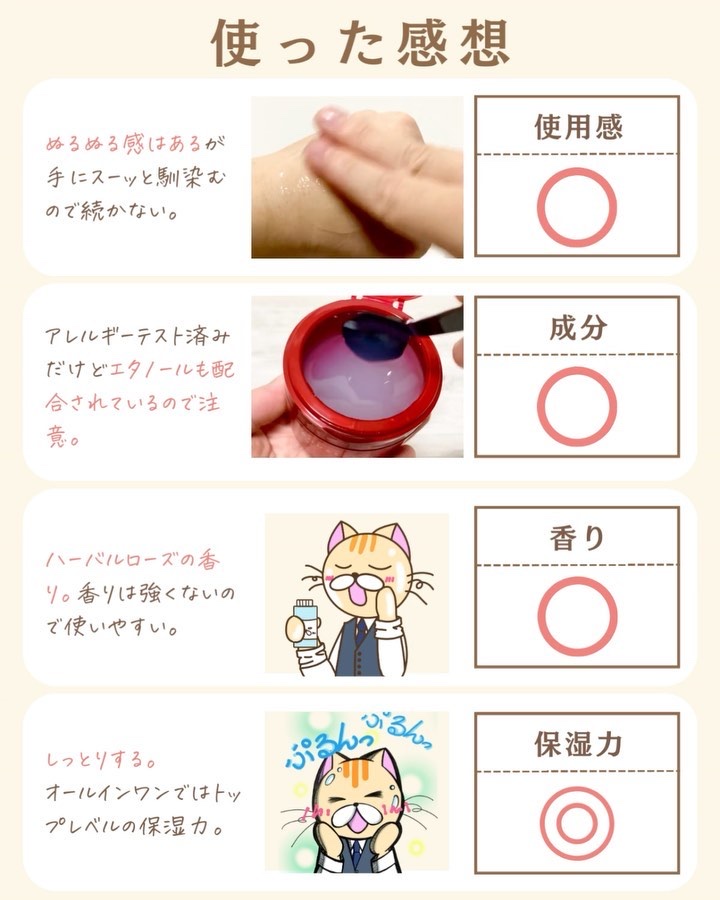 使った感想

ぬるぬる感はあるが手にスーッと馴染むので続かない。

使用感

○

アレルギーテスト済みだけどエタノールも配合されているので注意。

成分

○

ハーバルローズの香り。香りは強くないので使いやすい。

香り

○

ぷるんっ ぷるんっ

しっとりする。オールインワンではトップレベルの保湿力。

保湿力

◎